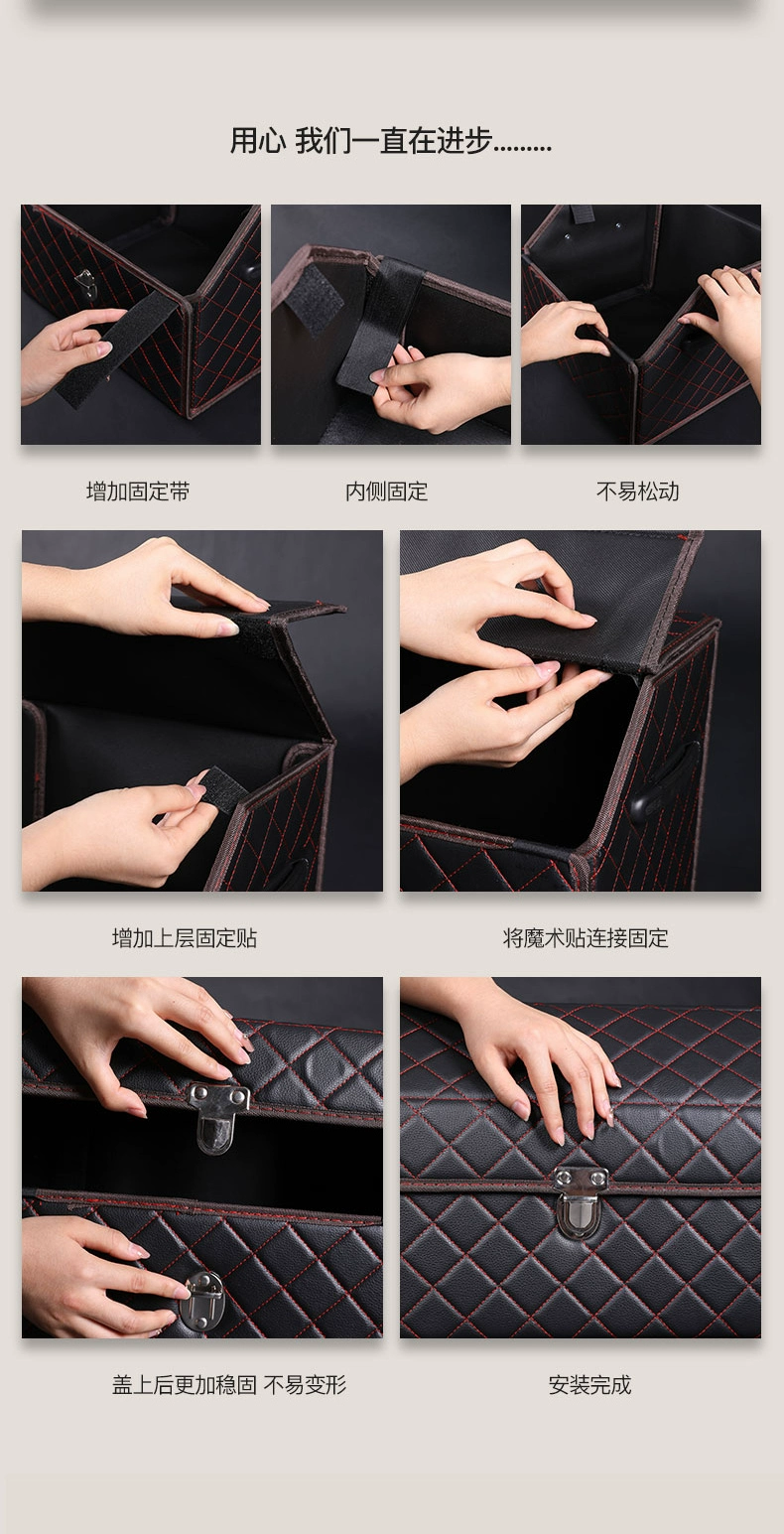 用心 我们一直在进步.........

增加固定带

内侧固定

不易松动

增加上层固定贴

将魔术贴连接固定

盖上后更加稳固 不易变形

安装完成