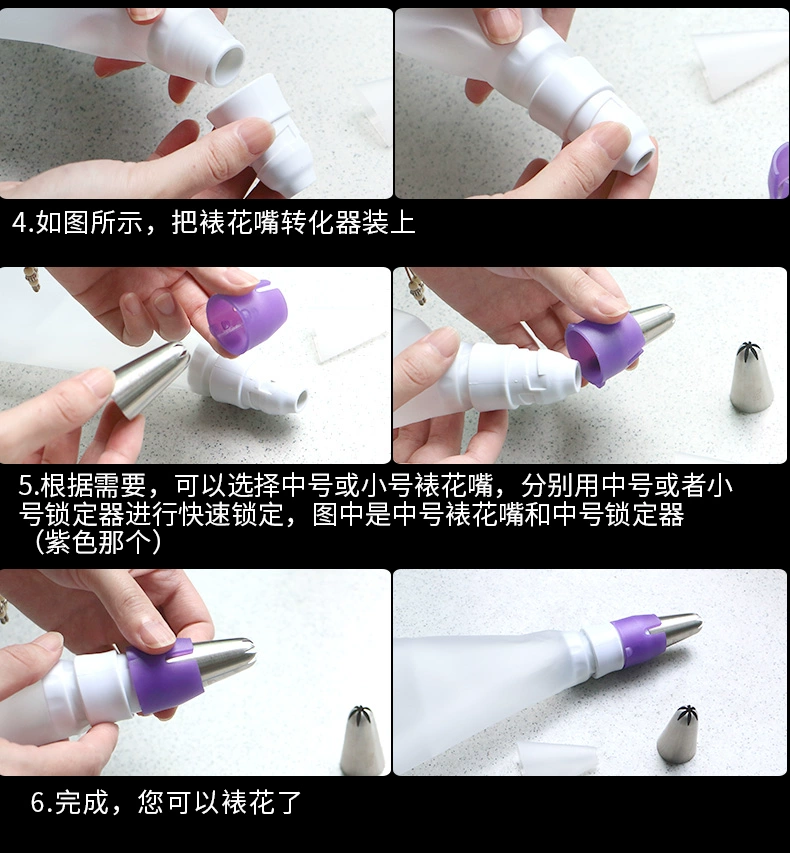 4.如图所示，把裱花嘴转化器装上

5.根据需要，可以选择中号或小号裱花嘴，分别用中号或者小号锁定器进行快速锁定，图中是中号裱花嘴和中号锁定器（紫色那个）

6.完成，您可以裱花了