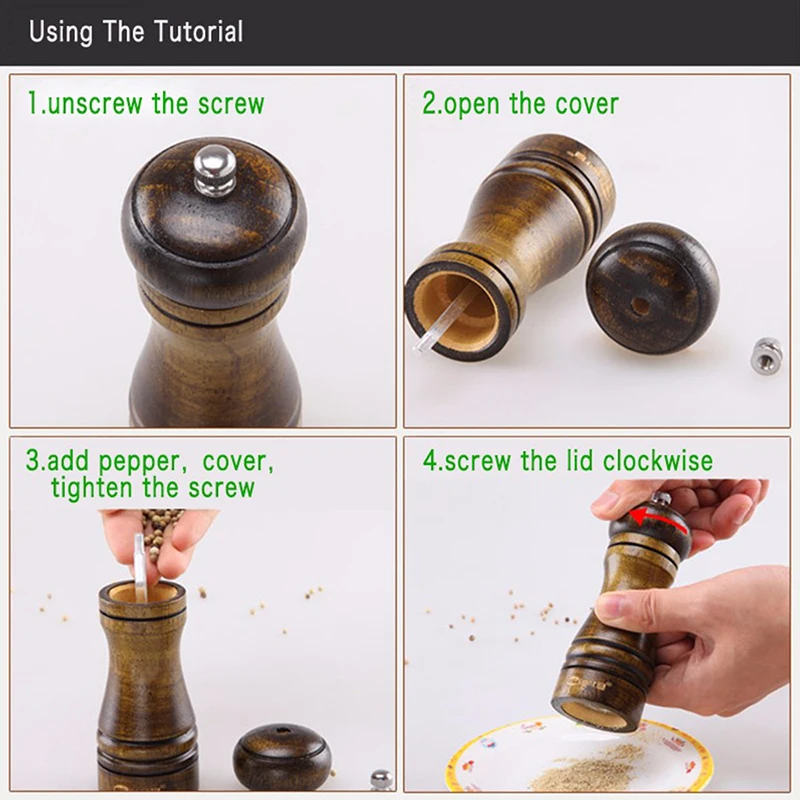 Using The Tutorial

1.unscrew the screw

2.open the cover

3.add pepper, cover, tighten the screw

4.screw the lid clockwise