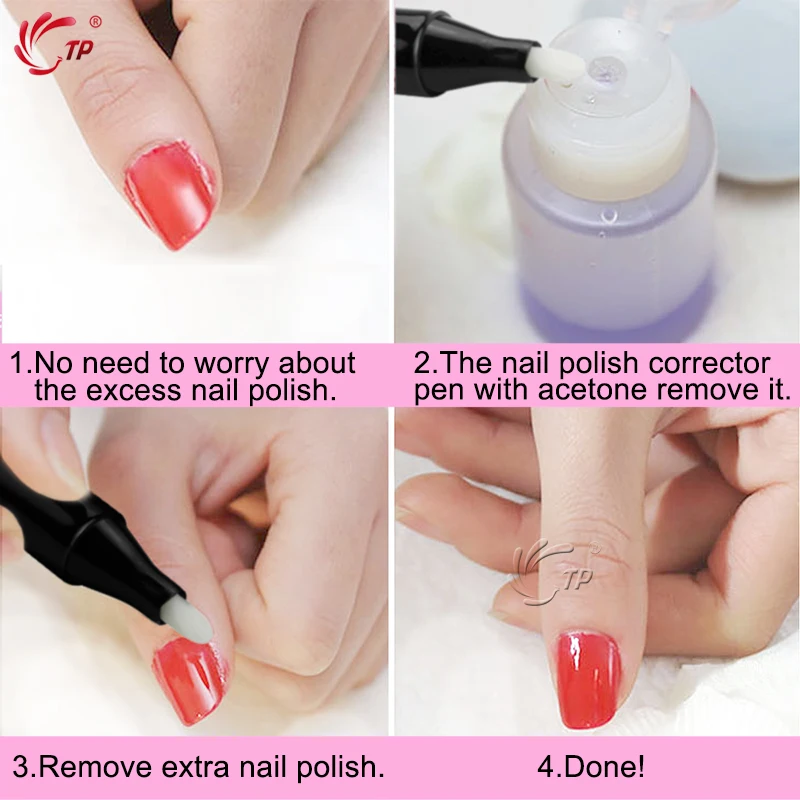 TP ®

1.No need to worry about the excess nail polish.

2.The nail polish corrector pen with acetone remove it.

TP ®

3.Remove extra nail polish.

4.Done!