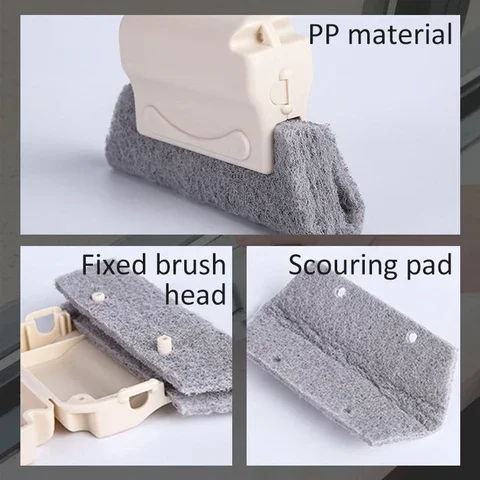 PP material

Fixed brush head

Scouring pad