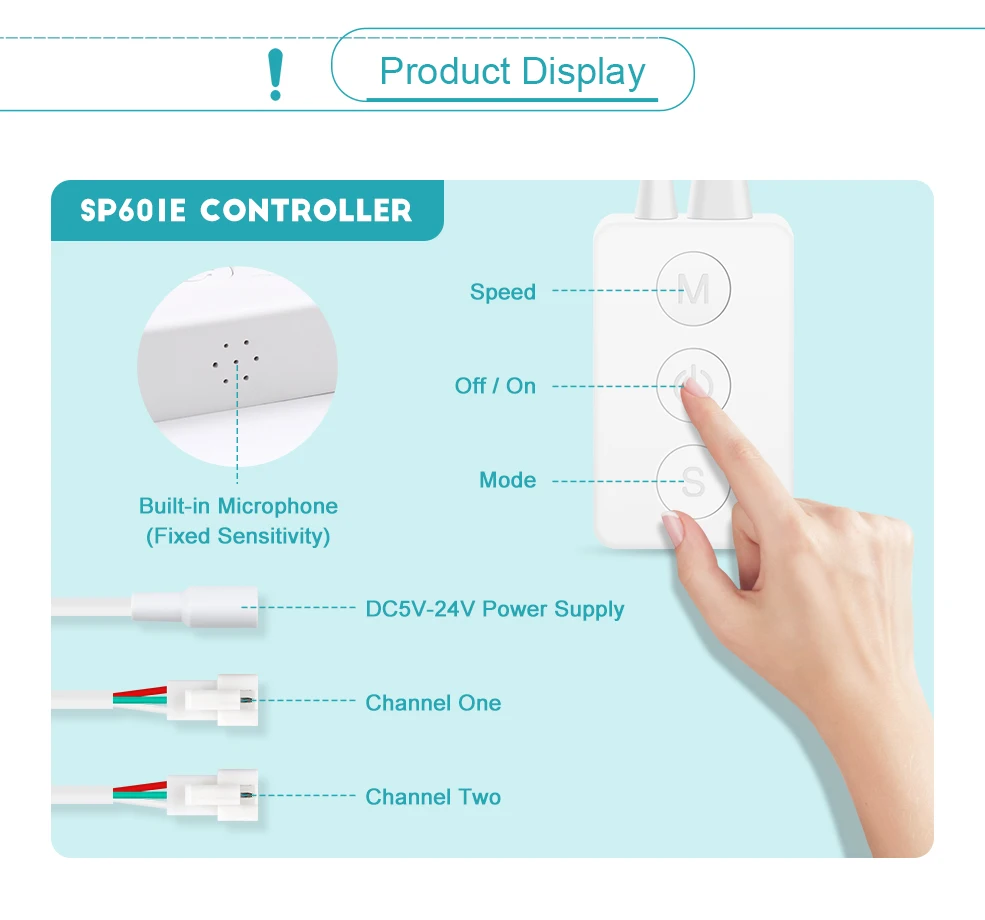 !
Product Display

SP601E CONTROLLER

Speed

M

Off / On

Mode

S

Built-in Microphone
(Fixed Sensitivity)

DC5V-24V Power Supply

Channel One

Channel Two