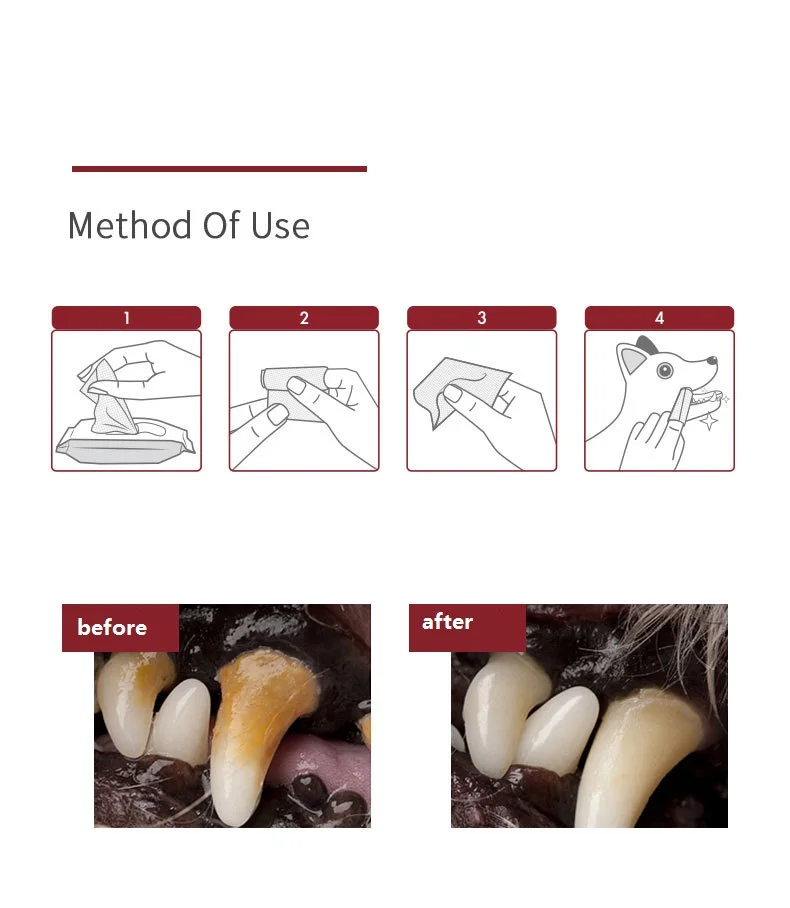 Method Of Use

1

2

3

4

before

after