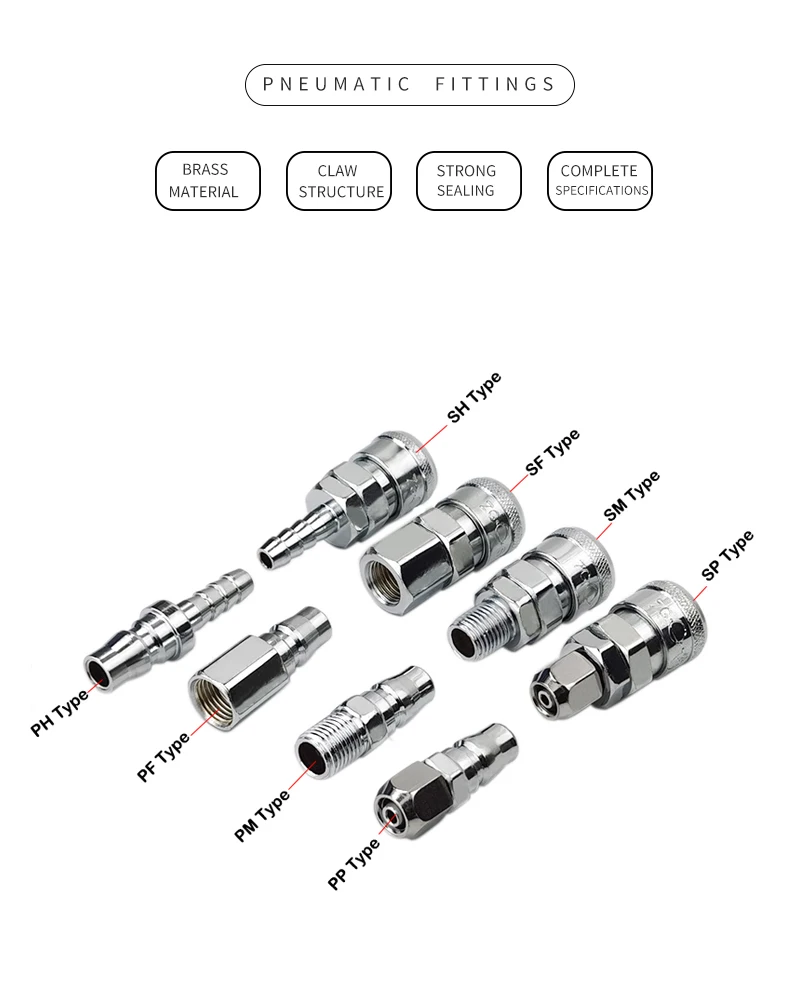 PNEUMATIC FITTINGS

BRASS MATERIAL

CLAW STRUCTURE

STRONG SEALING

COMPLETE SPECIFICATIONS

SH Type

SF Type

SM Type

SP Type

PH Type

PF Type

PM Type

PP Type