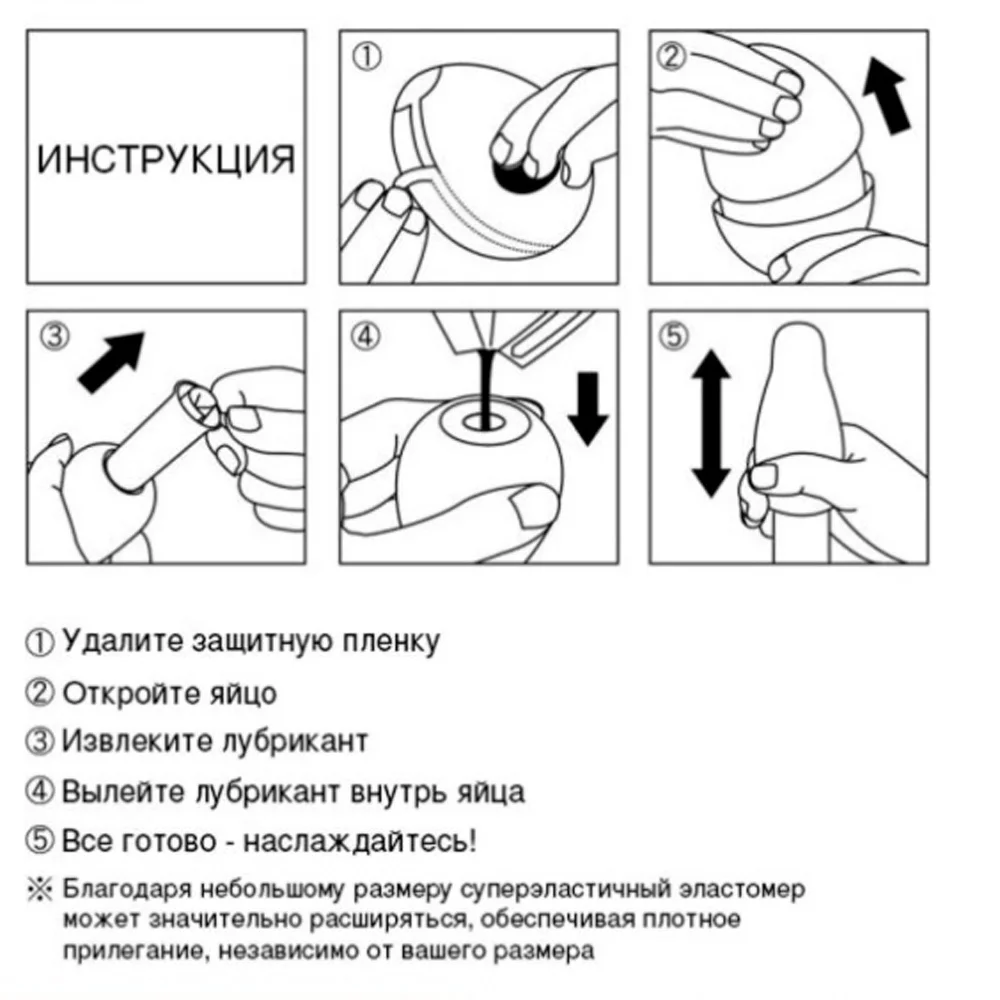 ИНСТРУКЦИЯ

①

②

③

④

⑤

① Удалите защитную пленку

② Откройте яйцо

③ Извлеките лубрикант

④ Вылейте лубрикант внутрь яйца

⑤ Все готово - наслаждайтесь!

※ Благодаря небольшому размеру суперэластичный эластомер может значительно расширяться, обеспечивая плотное прилегание, независимо от вашего размера