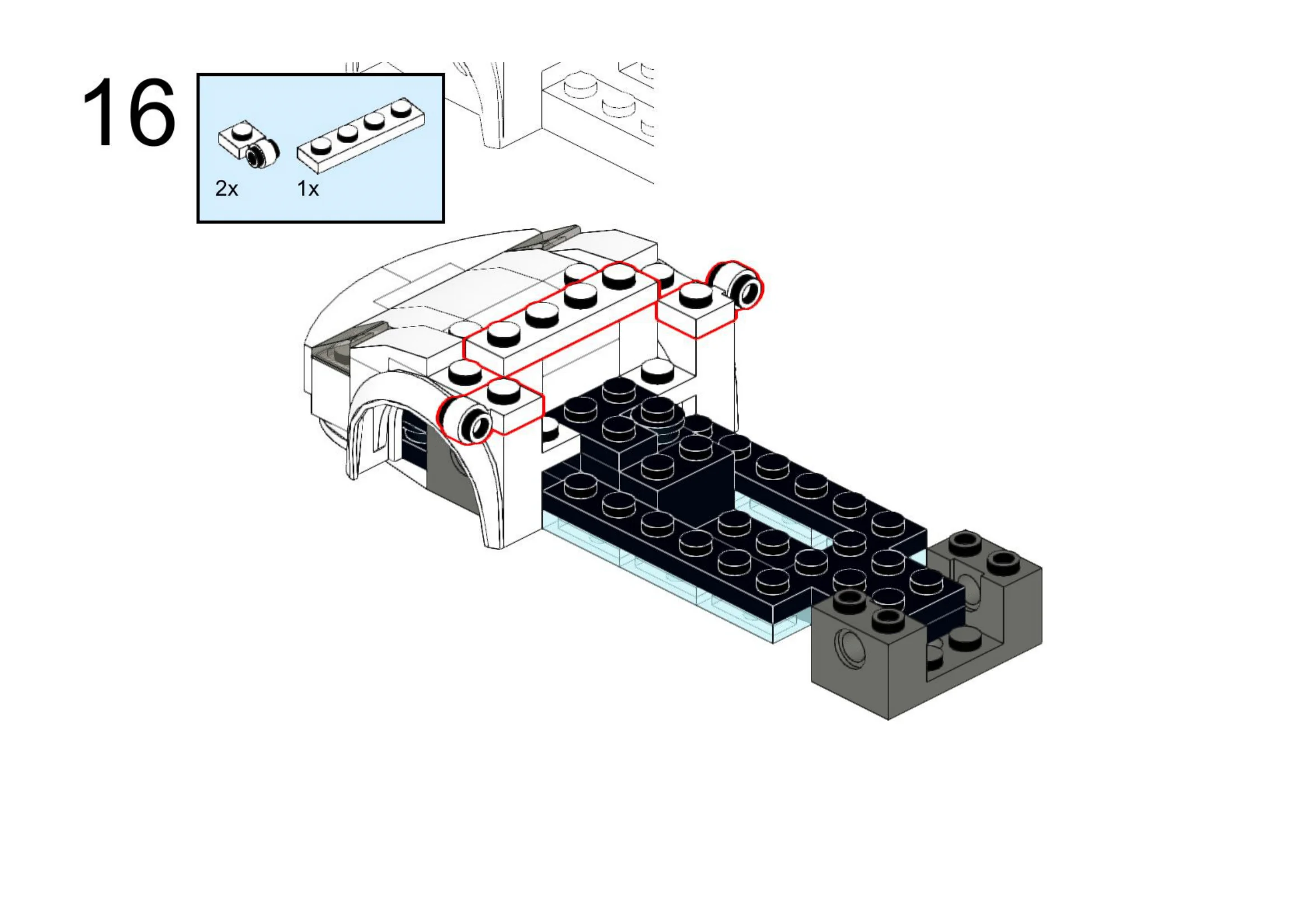 16

2x

1x