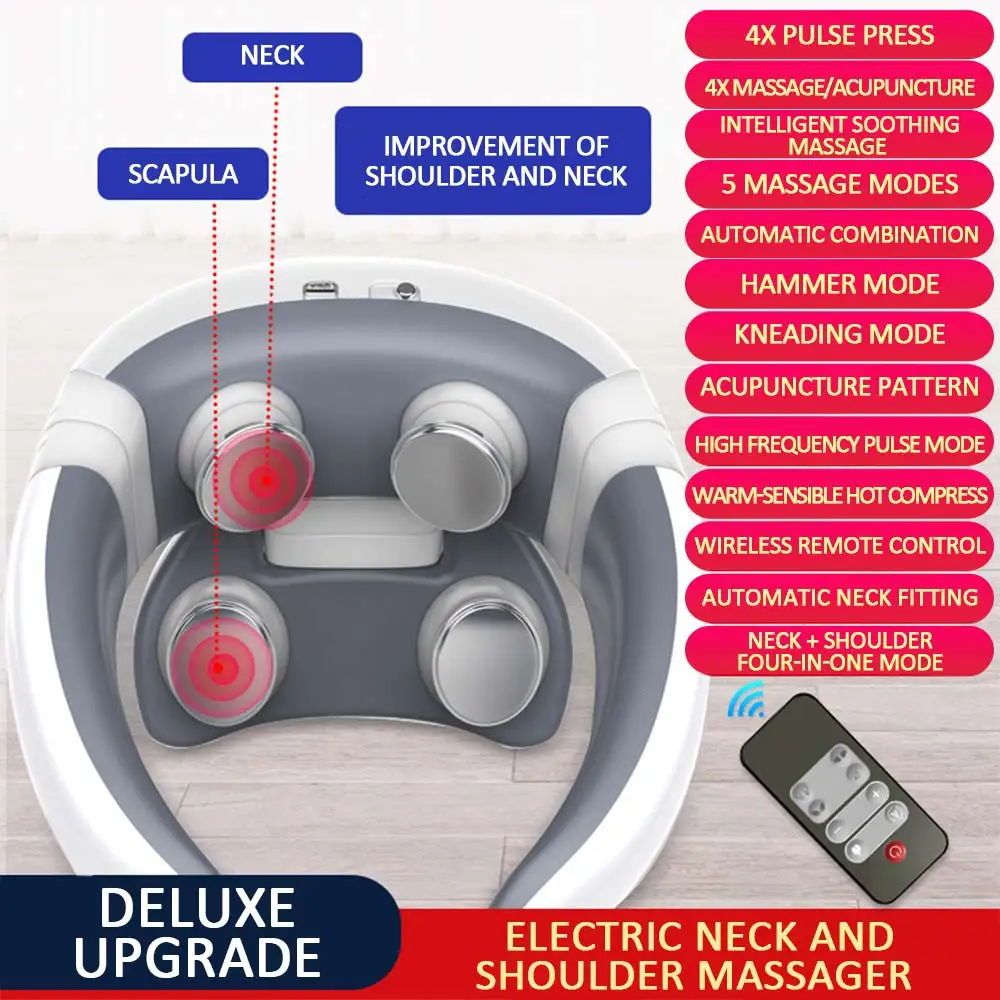 NECK

SCAPULA

IMPROVEMENT OF SHOULDER AND NECK

4X PULSE PRESS

4X MASSAGE/ACUPUNCTURE

INTELLIGENT SOOTHING MASSAGE

5 MASSAGE MODES

AUTOMATIC COMBINATION

HAMMER MODE

KNEADING MODE

ACUPUNCTURE PATTERN

HIGH FREQUENCY PULSE MODE

WARM-SENSIBLE HOT COMPRESS

WIRELESS REMOTE CONTROL

AUTOMATIC NECK FITTING

NECK + SHOULDER FOUR-IN-ONE MODE

DELUXE UPGRADE

ELECTRIC NECK AND SHOULDER MASSAGER