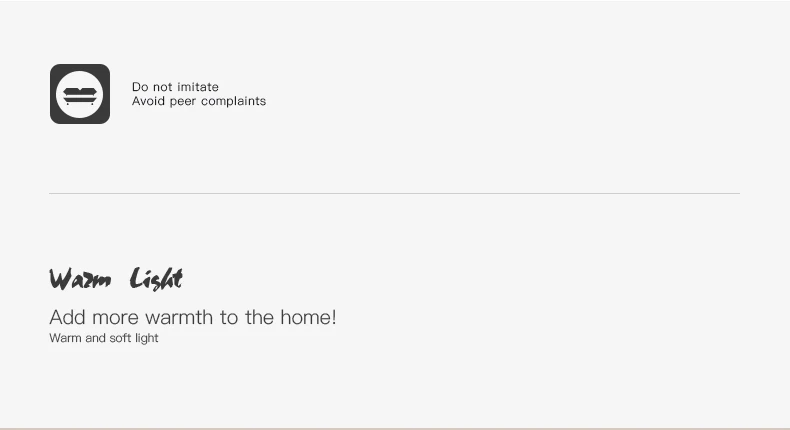 Do not imitate
Avoid peer complaints

Warm Light

Add more warmth to the home!
Warm and soft light