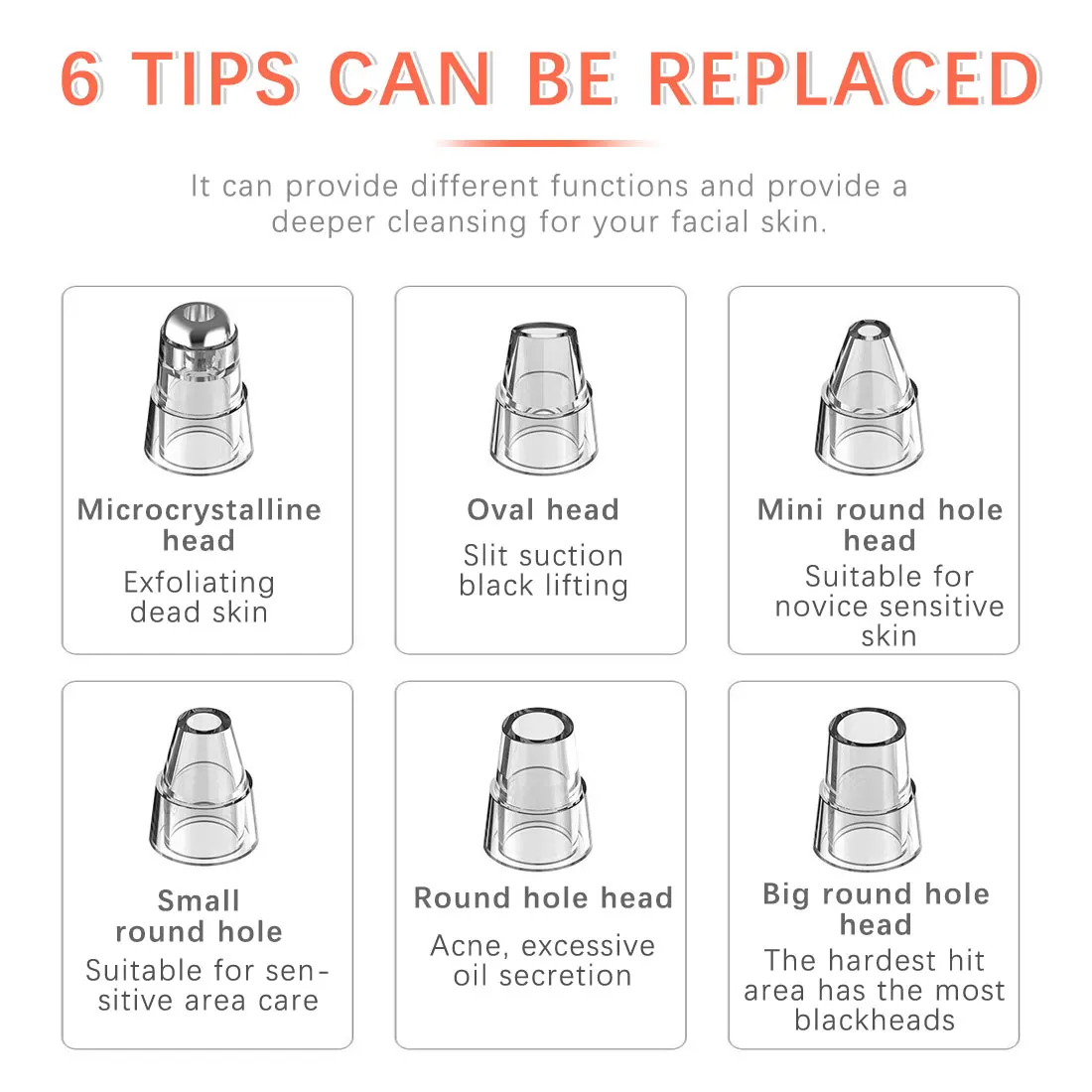 6 TIPS CAN BE REPLACED

It can provide different functions and provide a deeper cleansing for your facial skin.

Microcrystalline head
Exfoliating dead skin

Oval head
Slit suction black lifting

Mini round hole head
Suitable for novice sensitive skin

Small round hole
Suitable for sensitive area care

Round hole head
Acne, excessive oil secretion

Big round hole head
The hardest hit area has the most blackheads