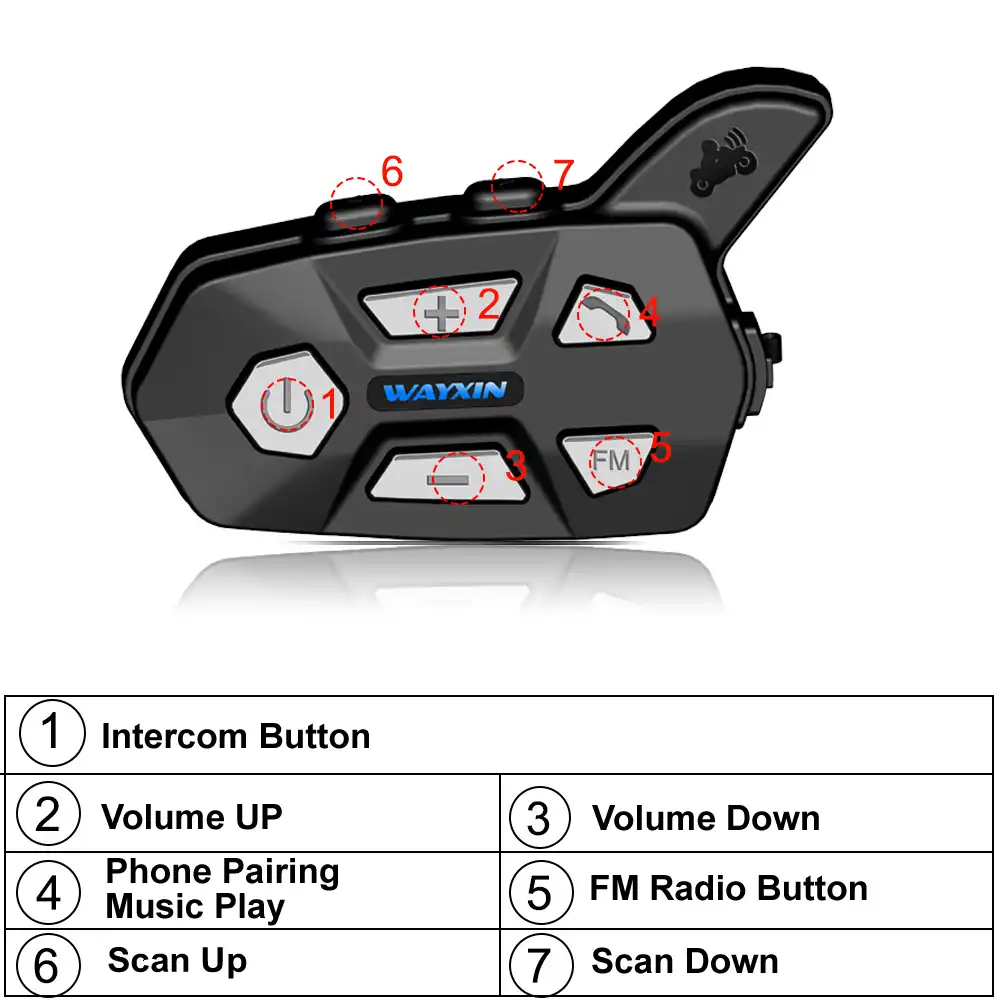 6
7
2
4
1
WAYXIN
3
FM
5

| 1 Intercom Button | |
|---|---|
| 2 Volume UP | 3 Volume Down |
| 4 Phone Pairing Music Play | 5 FM Radio Button |
| 6 Scan Up | 7 Scan Down |