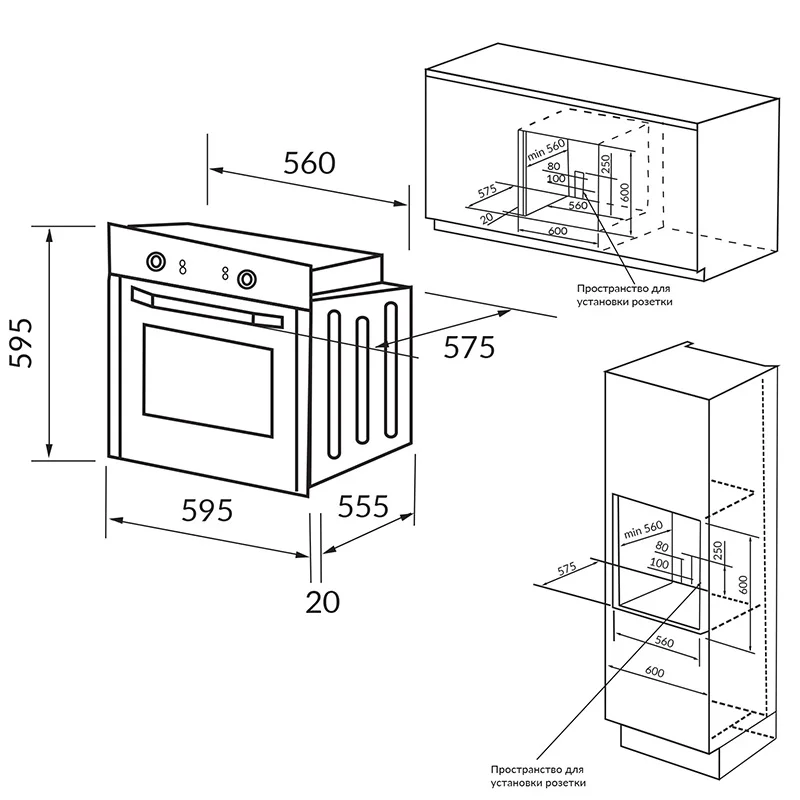 560

595

575

595

555

20

min 560
80
100
250
600
575
20
560
600

Пространство для установки розетки

min 560
80
100
250
600
575
560
600

Пространство для установки розетки