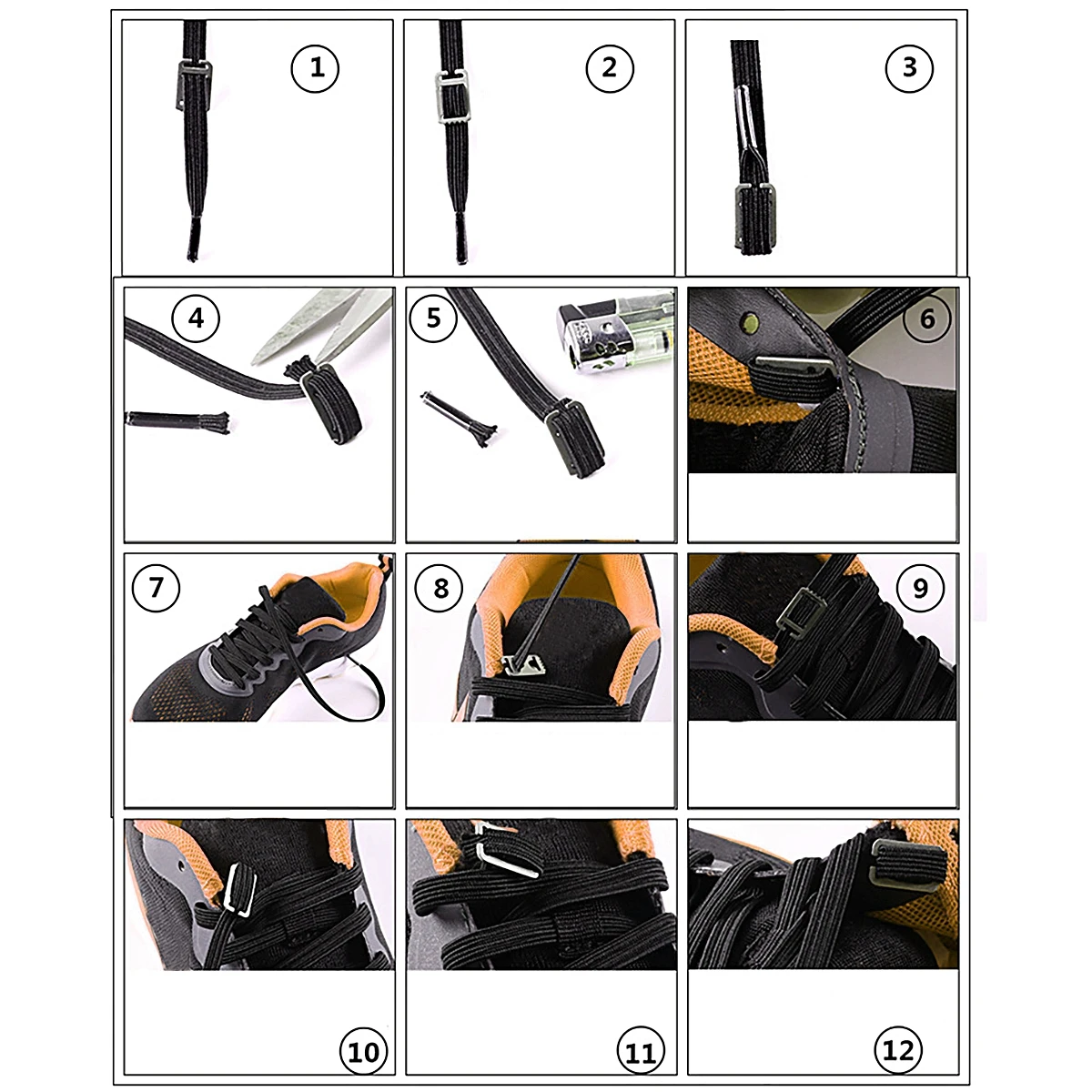 1

2

3

4

5

6

7

8

9

10

11

12