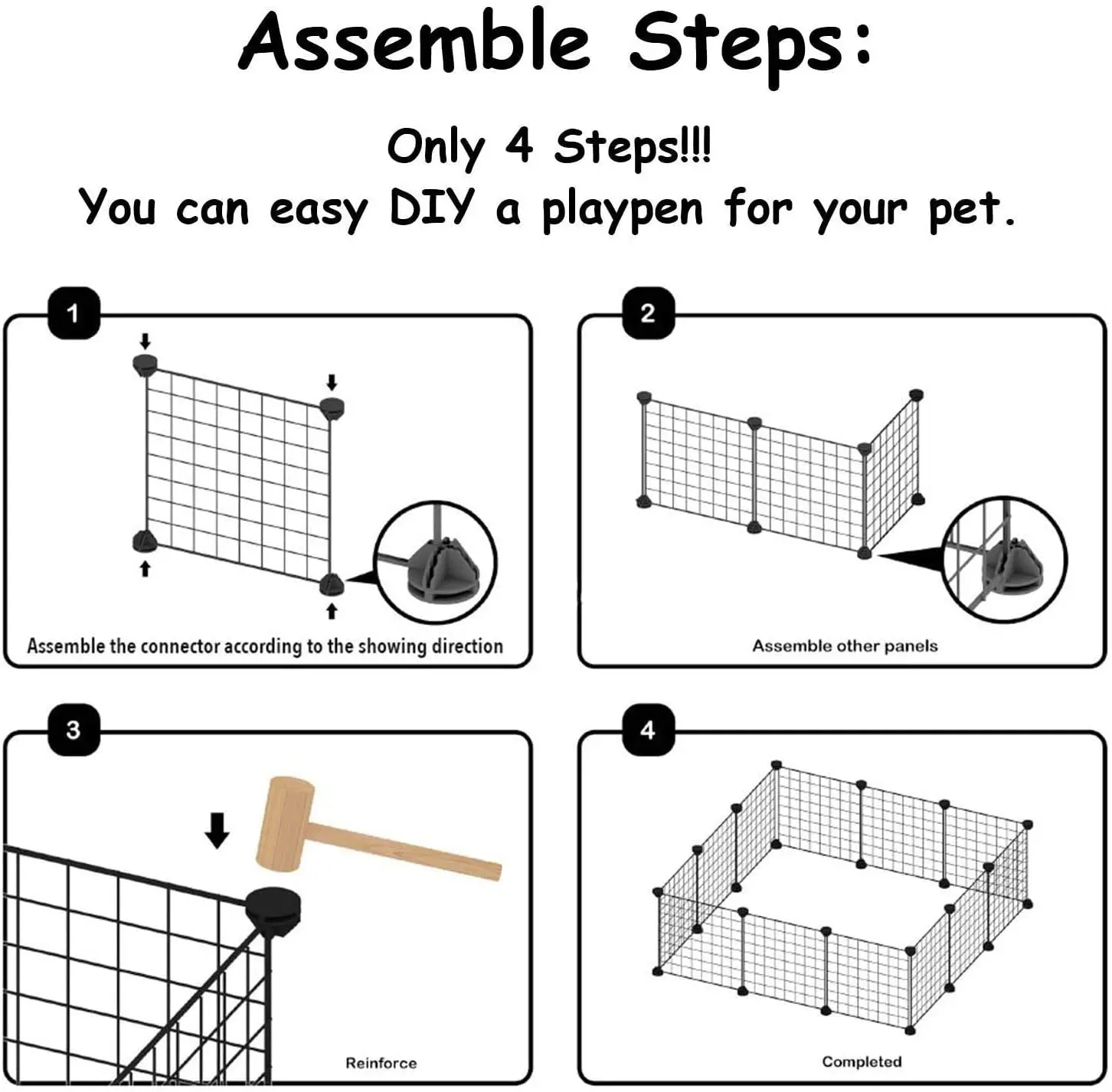 Assemble Steps:

Only 4 Steps!!!
You can easy DIY a playpen for your pet.

1

Assemble the connector according to the showing direction

2

Assemble other panels

3

Reinforce

4

Completed