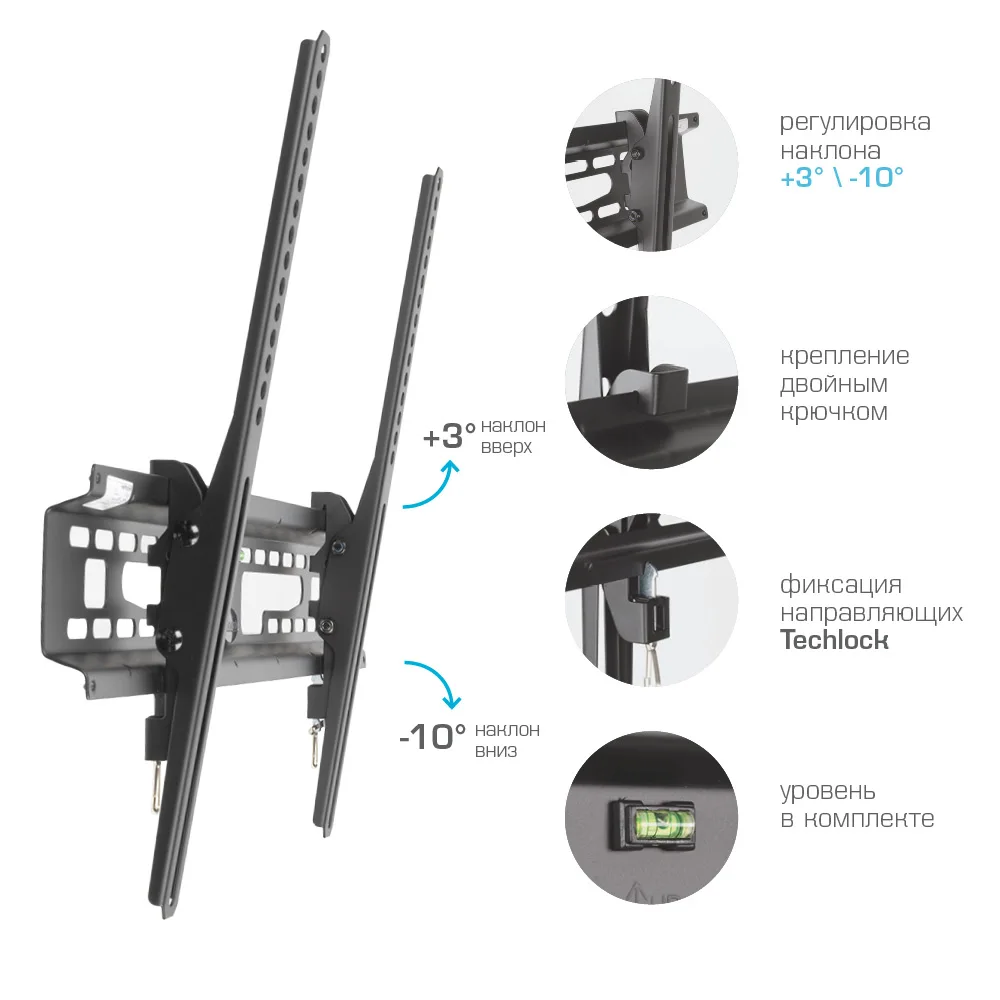 +3° наклон вверх

-10° наклон вниз

регулировка наклона +3° \ -10°

крепление двойным крючком

фиксация направляющих Techlock

уровень в комплекте