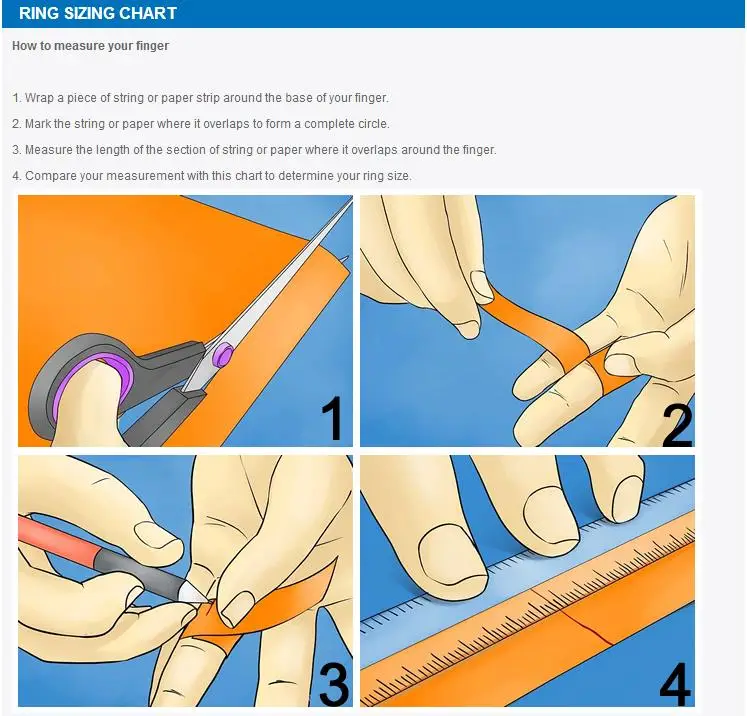 RING SIZING CHART

How to measure your finger

1. Wrap a piece of string or paper strip around the base of your finger.

2. Mark the string or paper where it overlaps to form a complete circle.

3. Measure the length of the section of string or paper where it overlaps around the finger.

4. Compare your measurement with this chart to determine your ring size.

1

2

3

4