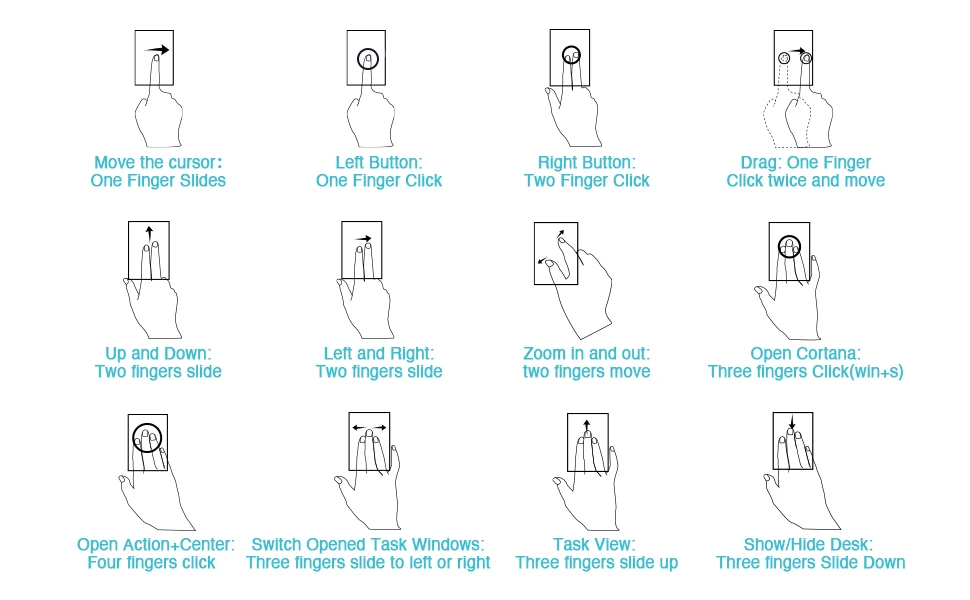 Move the cursor:
One Finger Slides

Left Button:
One Finger Click

Right Button:
Two Finger Click

Drag: One Finger
Click twice and move

Up and Down:
Two fingers slide

Left and Right:
Two fingers slide

Zoom in and out:
two fingers move

Open Cortana:
Three fingers Click(win+s)

Open Action+Center:
Four fingers click

Switch Opened Task Windows:
Three fingers slide to left or right

Task View:
Three fingers slide up

Show/Hide Desk:
Three fingers Slide Down