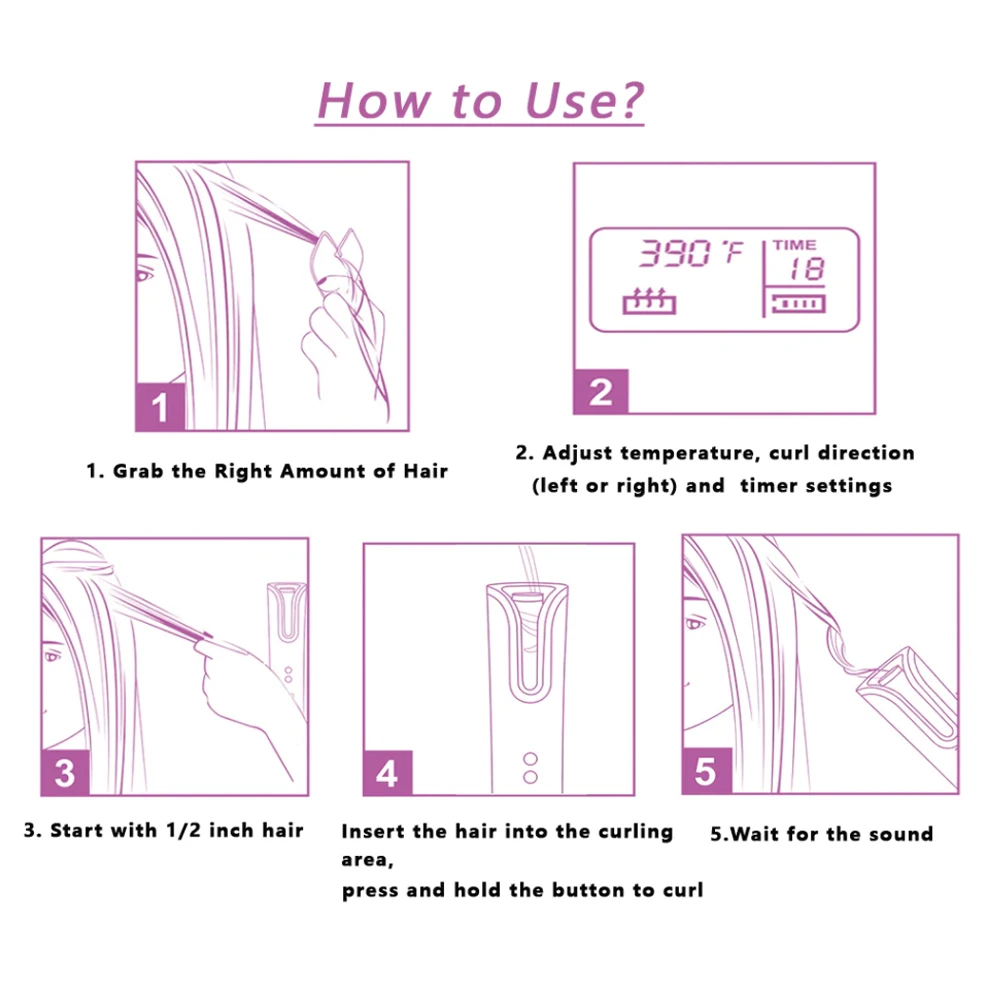 How to Use?

1

1. Grab the Right Amount of Hair

390 °F

TIME

18

2

2. Adjust temperature, curl direction (left or right) and timer settings

3

3. Start with 1/2 inch hair

4

Insert the hair into the curling area,

press and hold the button to curl

5

5.Wait for the sound