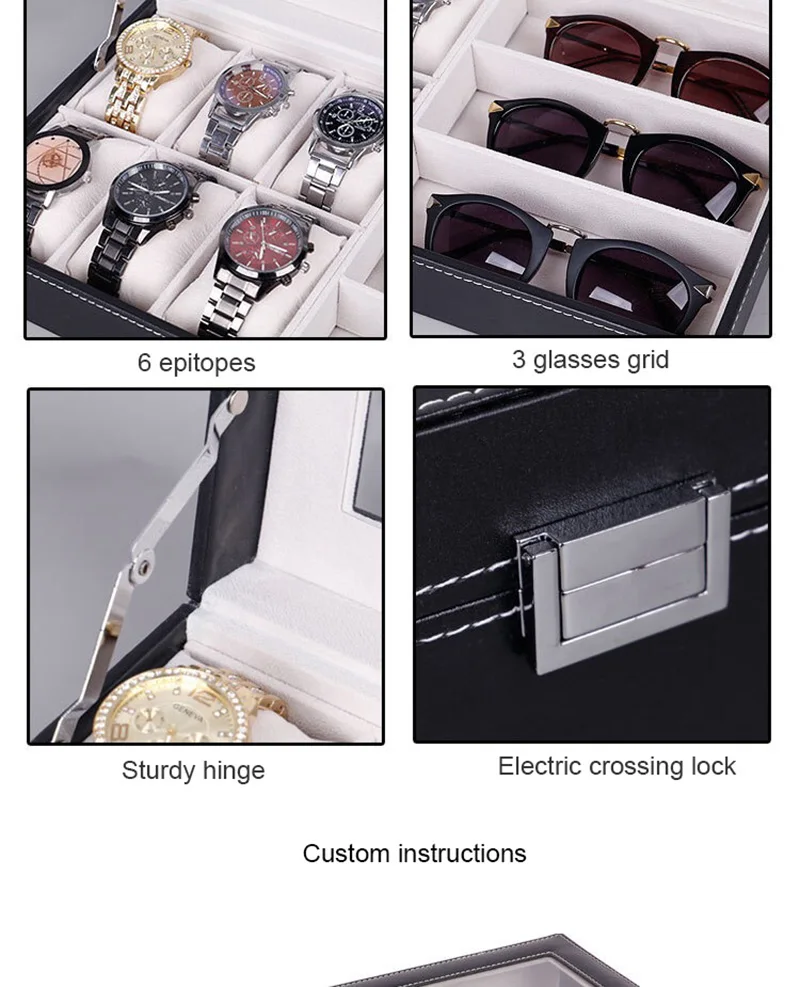 6 epitopes

3 glasses grid

GENEVA

Sturdy hinge

Electric crossing lock

Custom instructions