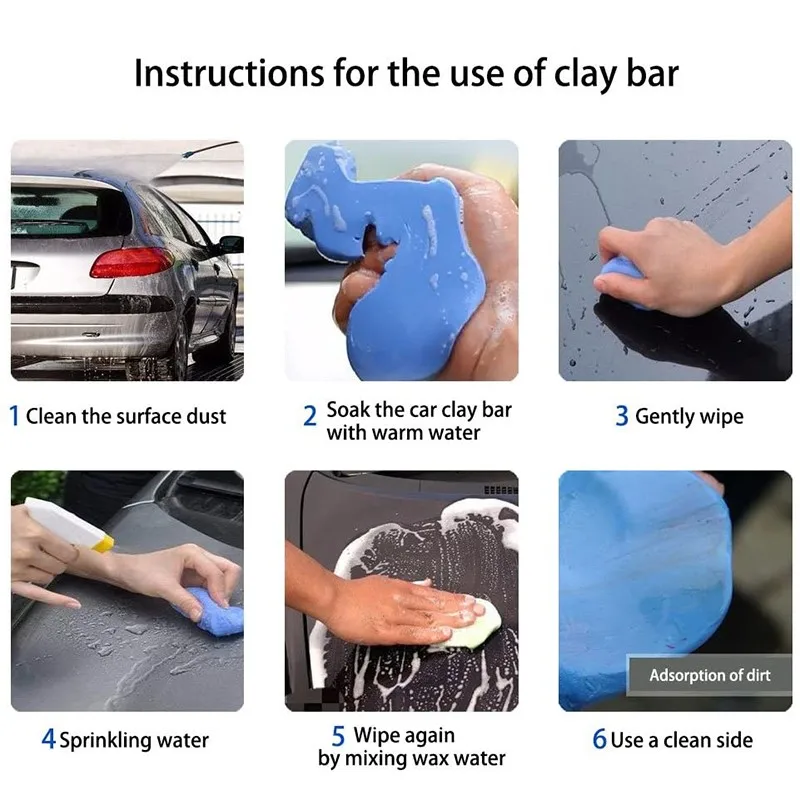 Instructions for the use of clay bar

1 Clean the surface dust

2 Soak the car clay bar with warm water

3 Gently wipe

4 Sprinkling water

5 Wipe again by mixing wax water

Adsorption of dirt

6 Use a clean side