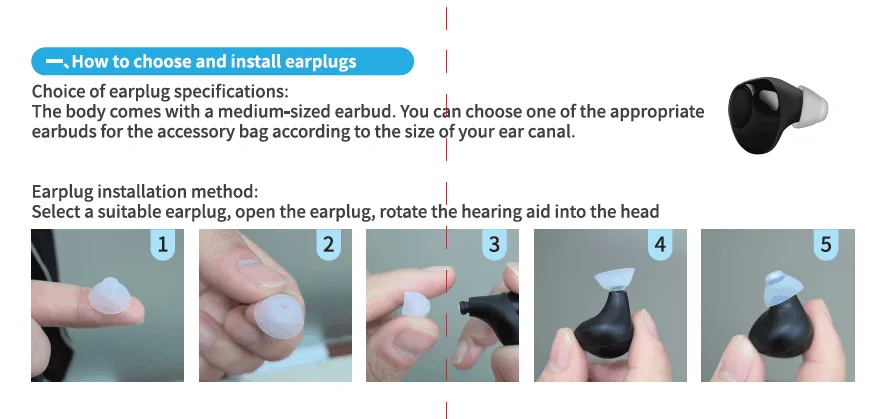 一、How to choose and install earplugs

Choice of earplug specifications:
The body comes with a medium-sized earbud. You can choose one of the appropriate earbuds for the accessory bag according to the size of your ear canal.

Earplug installation method:
Select a suitable earplug, open the earplug, rotate the hearing aid into the head

1

2

3

4

5