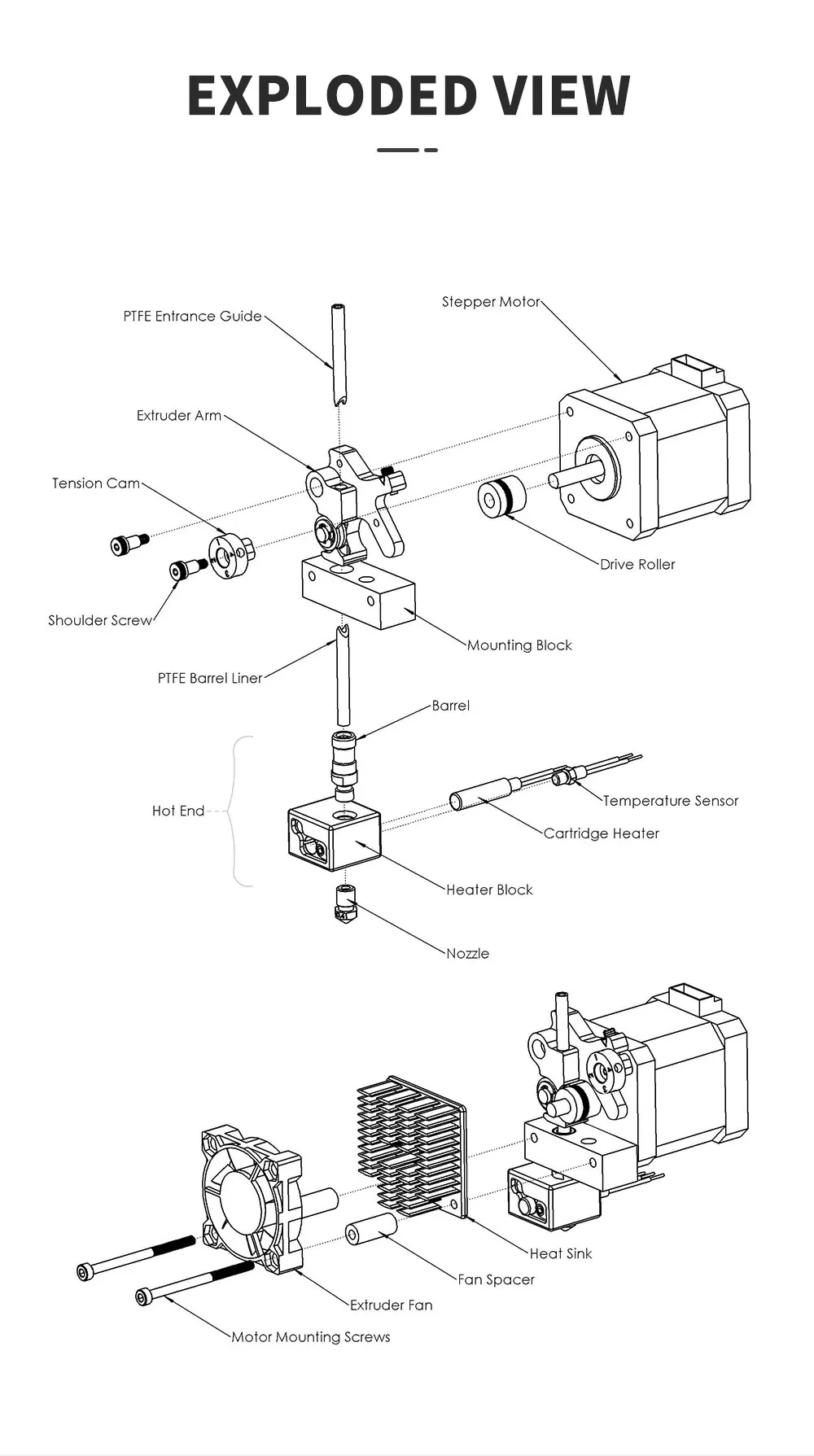 EXPLODED VIEW

PTFE Entrance Guide
Stepper Motor
Extruder Arm
Tension Cam
Drive Roller
Shoulder Screw
Mounting Block
PTFE Barrel Liner
Barrel
Hot End
Temperature Sensor
Cartridge Heater
Heater Block
Nozzle

Heat Sink
Fan Spacer
Extruder Fan
Motor Mounting Screws