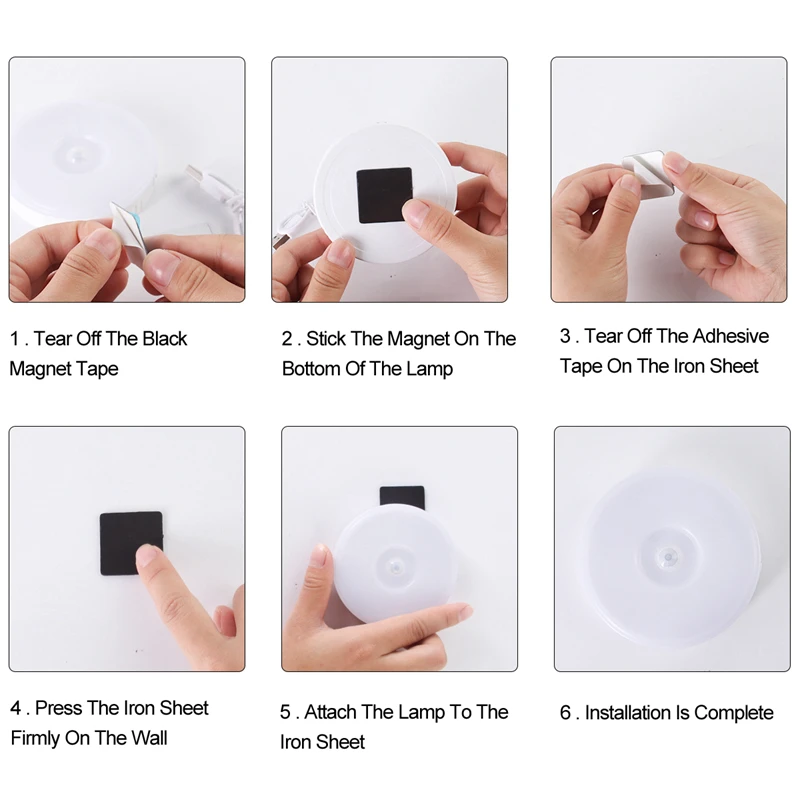 1 . Tear Off The Black Magnet Tape

2 . Stick The Magnet On The Bottom Of The Lamp

3 . Tear Off The Adhesive Tape On The Iron Sheet

4 . Press The Iron Sheet Firmly On The Wall

5 . Attach The Lamp To The Iron Sheet

6 . Installation Is Complete