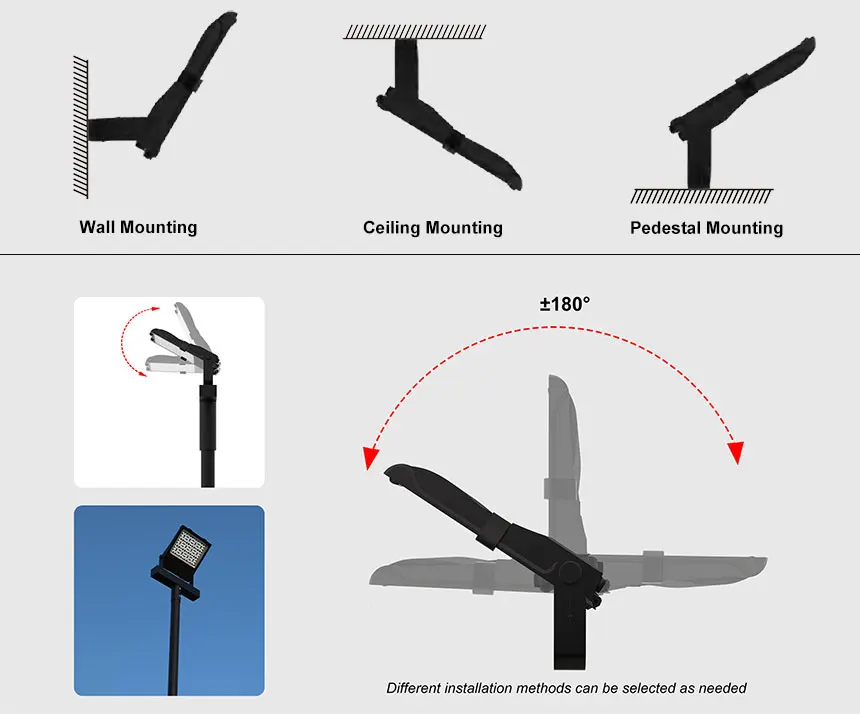 Wall Mounting

Ceiling Mounting

Pedestal Mounting

±180°

Different installation methods can be selected as needed