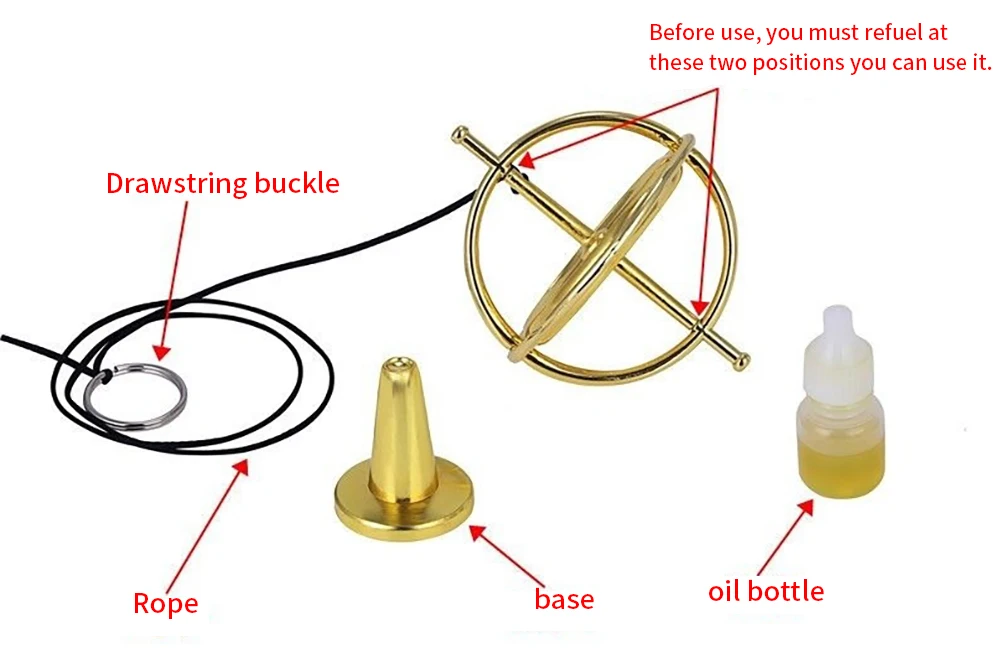 Before use, you must refuel at these two positions you can use it.

Drawstring buckle

Rope

base

oil bottle