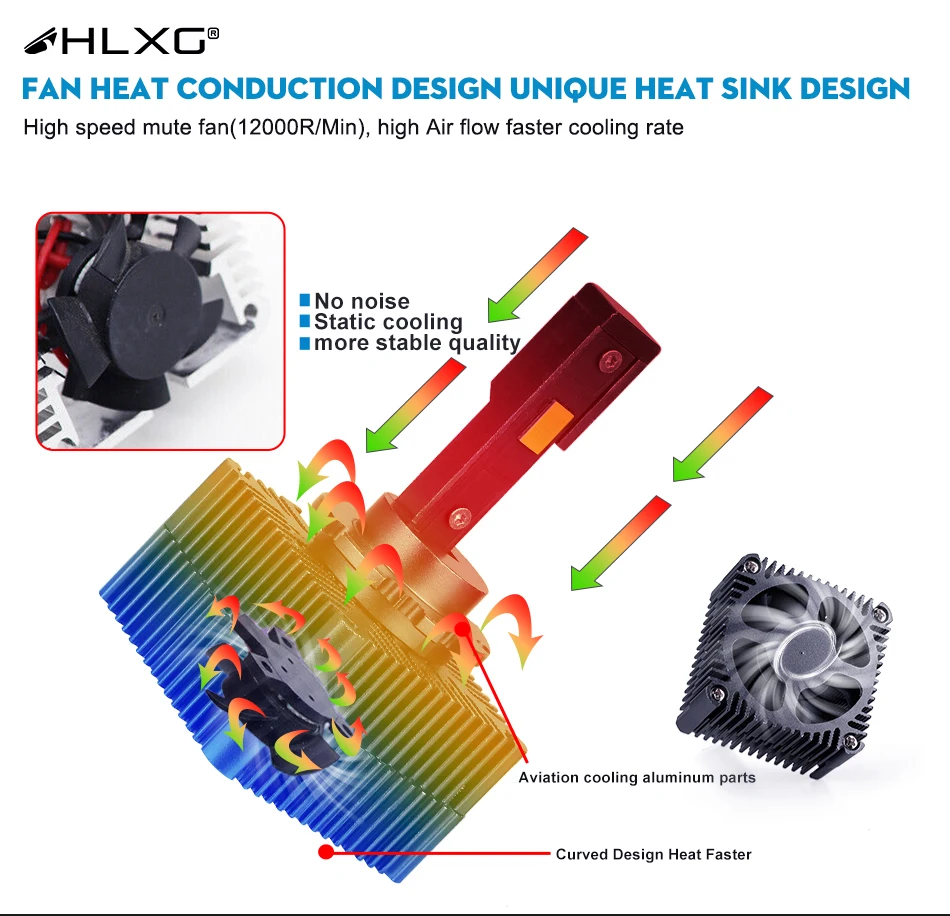 HLXG®

FAN HEAT CONDUCTION DESIGN UNIQUE HEAT SINK DESIGN

High speed mute fan(12000R/Min), high Air flow faster cooling rate

No noise
Static cooling
more stable quality

Aviation cooling aluminum parts

Curved Design Heat Faster