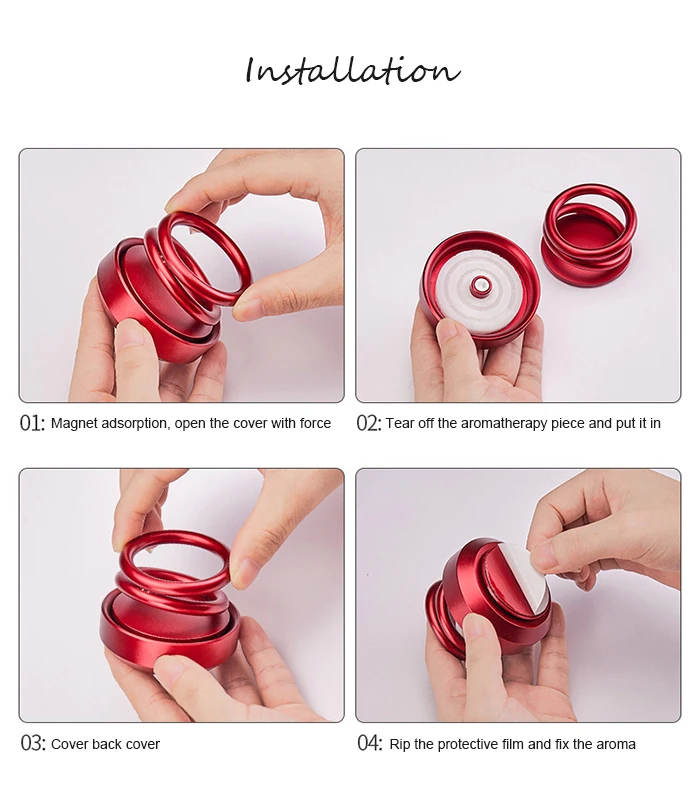 Installation

01: Magnet adsorption, open the cover with force

02: Tear off the aromatherapy piece and put it in

03: Cover back cover

04: Rip the protective film and fix the aroma