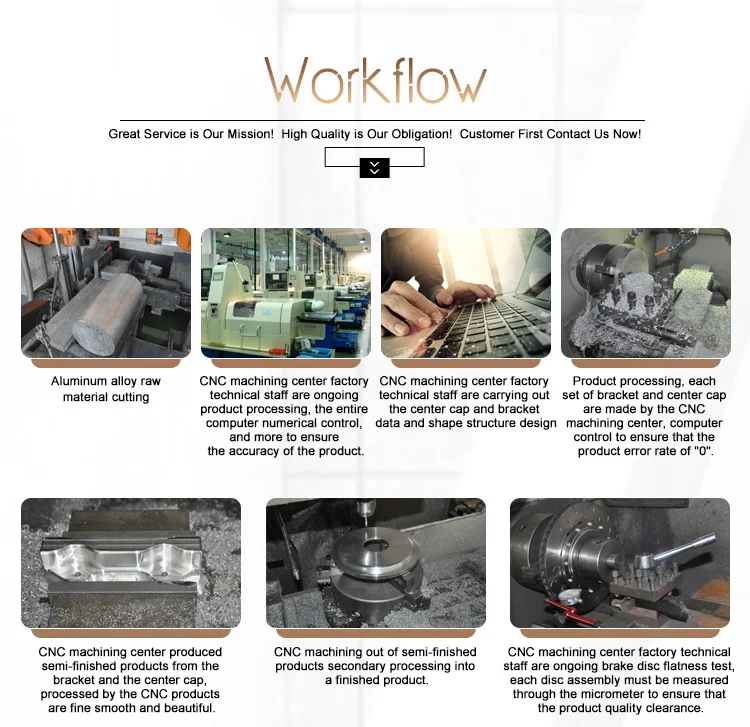 Workflow

Great Service is Our Mission! High Quality is Our Obligation! Customer First Contact Us Now!

Aluminum alloy raw material cutting

CNC machining center factory technical staff are ongoing product processing, the entire computer numerical control, and more to ensure the accuracy of the product.

CNC machining center factory technical staff are carrying out the center cap and bracket data and shape structure design

Product processing, each set of bracket and center cap are made by the CNC machining center, computer control to ensure that the product error rate of "0".

CNC machining center produced semi-finished products from the bracket and the center cap, processed by the CNC products are fine smooth and beautiful.

CNC machining out of semi-finished products secondary processing into a finished product.

CNC machining center factory technical staff are ongoing brake disc flatness test, each disc assembly must be measured through the micrometer to ensure that the product quality clearance.