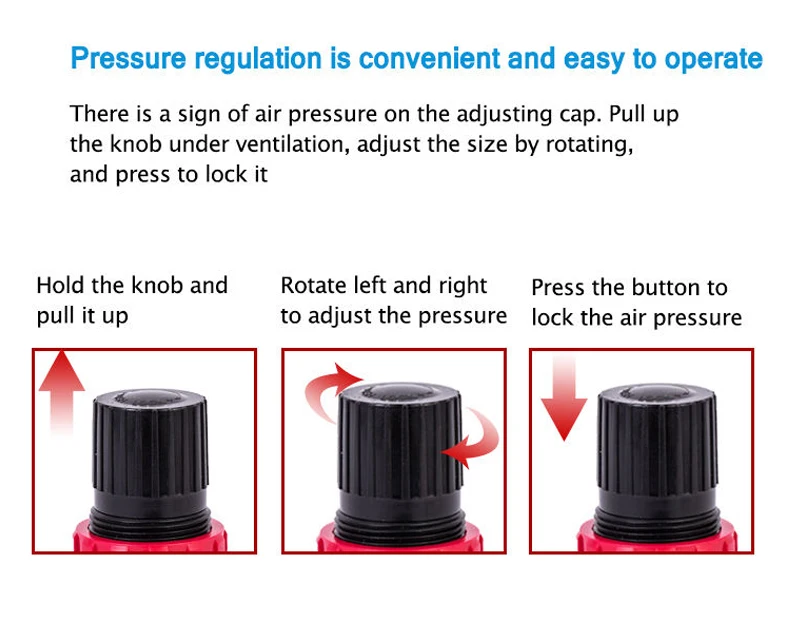 Pressure regulation is convenient and easy to operate

There is a sign of air pressure on the adjusting cap. Pull up the knob under ventilation, adjust the size by rotating, and press to lock it

Hold the knob and pull it up

Rotate left and right to adjust the pressure

Press the button to lock the air pressure