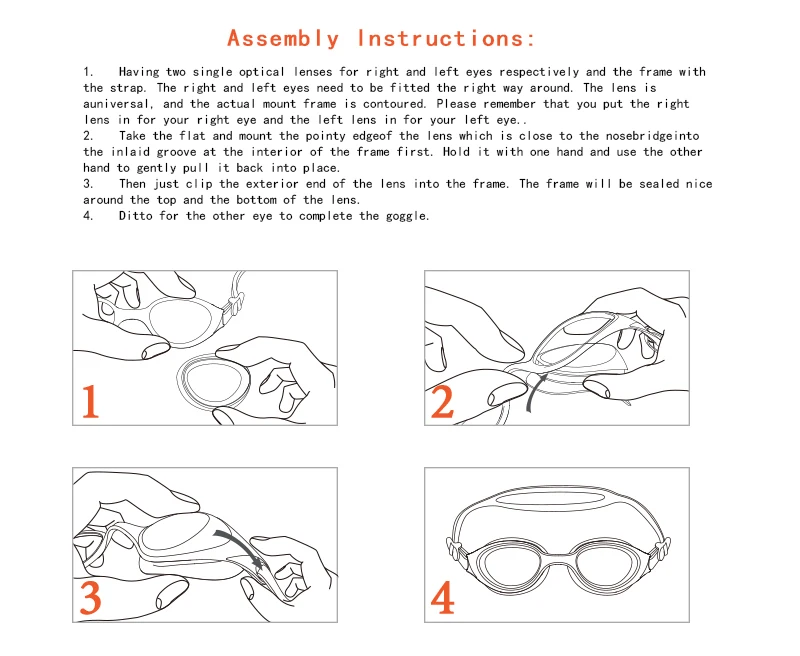 Assembly Instructions:

1. Having two single optical lenses for right and left eyes respectively and the frame with the strap. The right and left eyes need to be fitted the right way around. The lens is auniversal, and the actual mount frame is contoured. Please remember that you put the right lens in for your right eye and the left lens in for your left eye..
2. Take the flat and mount the pointy edgeof the lens which is close to the nosebridgeinto the inlaid groove at the interior of the frame first. Hold it with one hand and use the other hand to gently pull it back into place.
3. Then just clip the exterior end of the lens into the frame. The frame will be sealed nice around the top and the bottom of the lens.
4. Ditto for the other eye to complete the goggle.

1

2

3

4