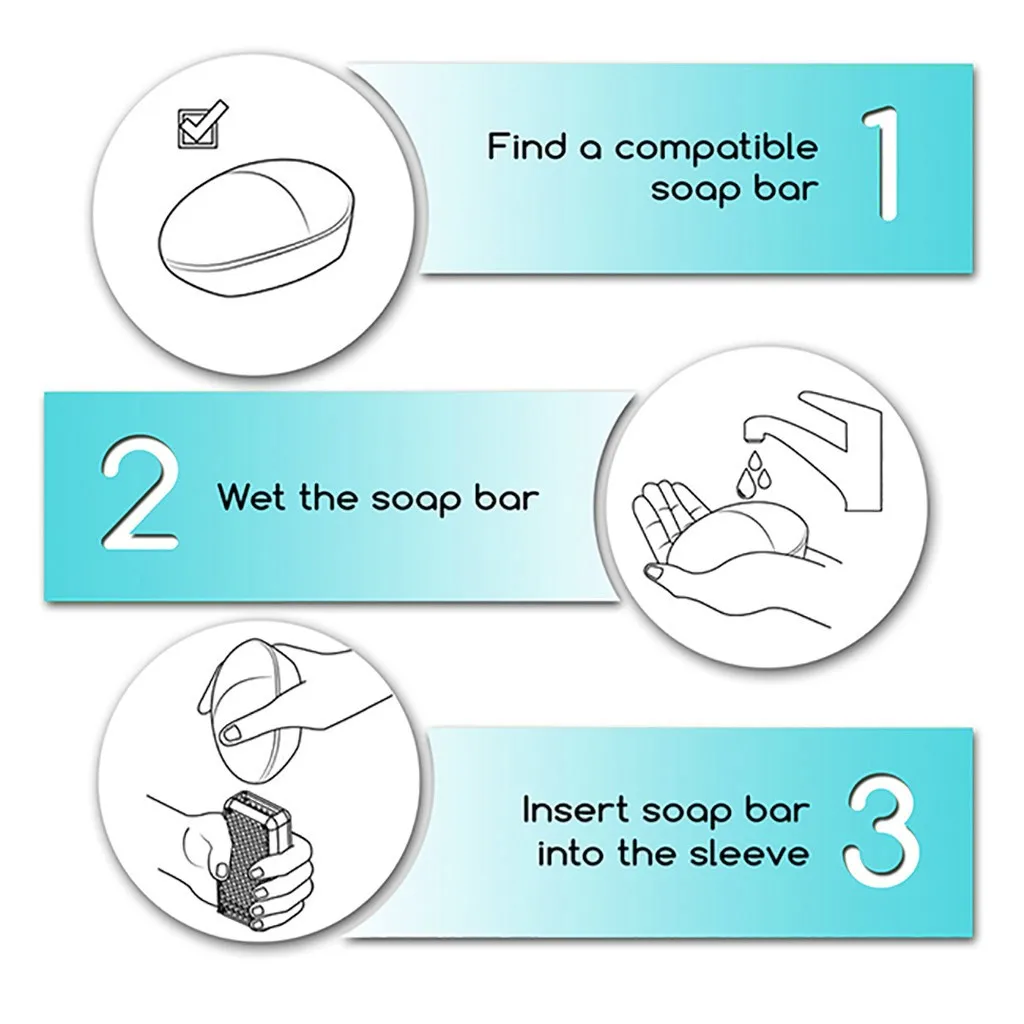 Find a compatible soap bar 1

2 Wet the soap bar

Insert soap bar into the sleeve 3