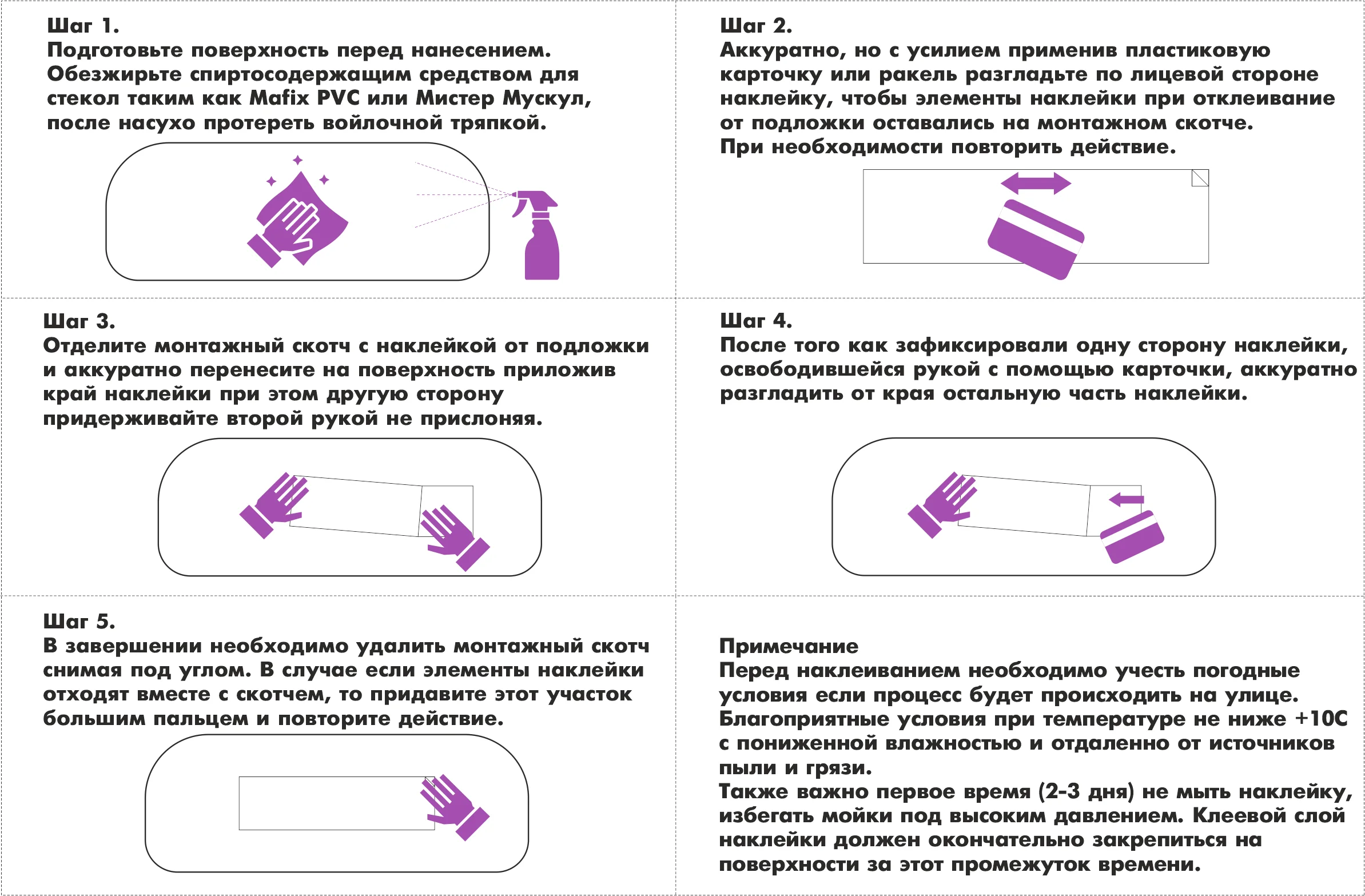 Шаг 1.
Подготовьте поверхность перед нанесением. Обезжирьте спиртосодержащим средством для стекол таким как Mafix PVC или Мистер Мускул, после насухо протереть войлочной тряпкой.

Шаг 2.
Аккуратно, но с усилием применив пластиковую карточку или ракель разгладьте по лицевой стороне наклейку, чтобы элементы наклейки при отклеивание от подложки оставались на монтажном скотче.
При необходимости повторить действие.

Шаг 3.
Отделите монтажный скотч с наклейкой от подложки и аккуратно перенесите на поверхность приложив край наклейки при этом другую сторону придерживайте второй рукой не прислоняя.

Шаг 4.
После того как зафиксировали одну сторону наклейки, освободившейся рукой с помощью карточки, аккуратно разгладить от края остальную часть наклейки.

Шаг 5.
В завершении необходимо удалить монтажный скотч снимая под углом. В случае если элементы наклейки отходят вместе с скотчем, то придавите этот участок большим пальцем и повторите действие.

Примечание
Перед наклеиванием необходимо учесть погодные условия если процесс будет происходить на улице.
Благоприятные условия при температуре не ниже +10С с пониженной влажностью и отдаленно от источников пыли и грязи.
Также важно первое время (2-3 дня) не мыть наклейку, избегать мойки под высоким давлением. Клеевой слой наклейки должен окончательно закрепиться на поверхности за этот промежуток времени.