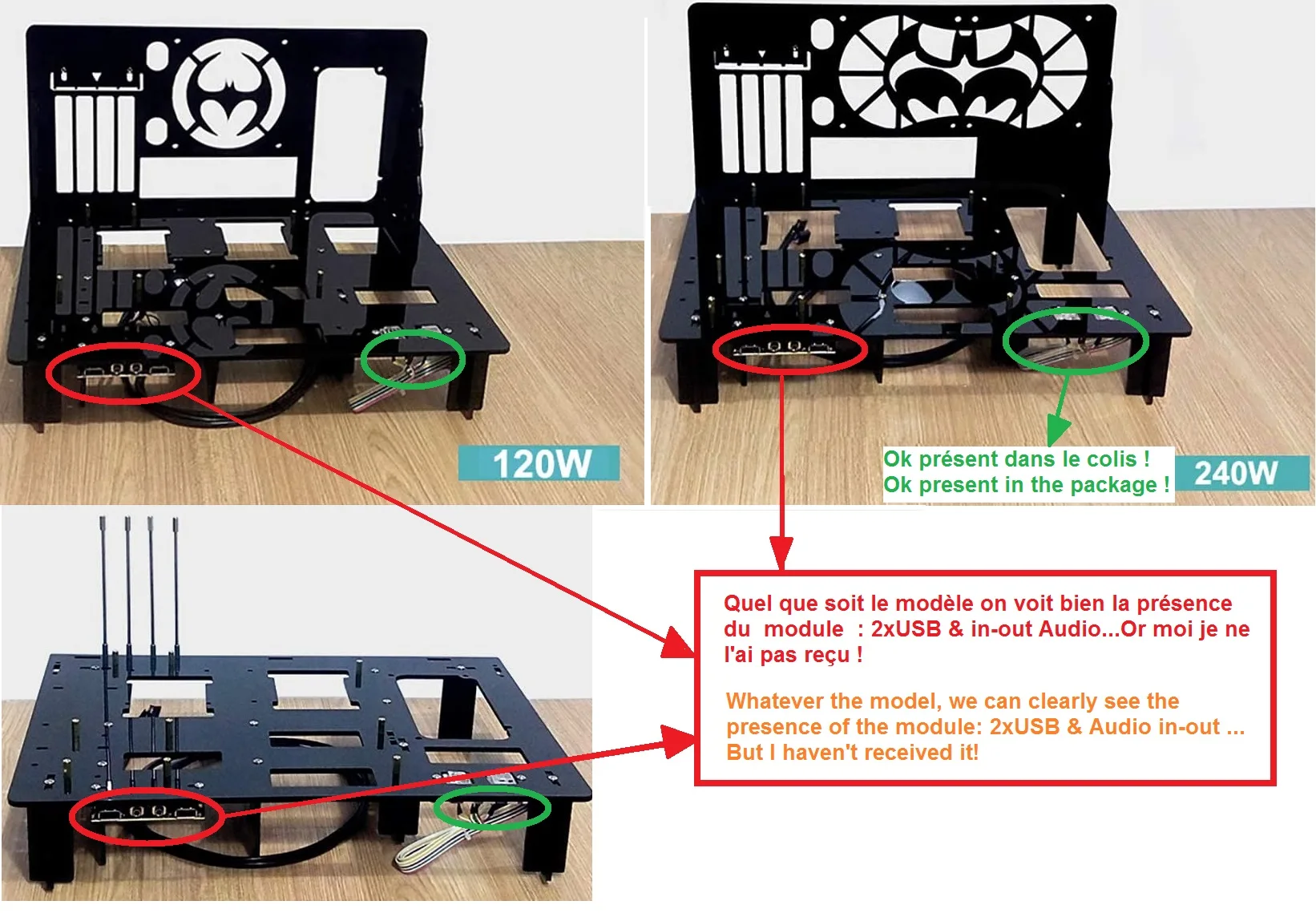 120W

Ok présent dans le colis !
Ok present in the package !

240W

Quel que soit le modèle on voit bien la présence du module : 2xUSB & in-out Audio...Or moi je ne l'ai pas reçu !

Whatever the model, we can clearly see the presence of the module: 2xUSB & Audio in-out ... But I haven't received it!