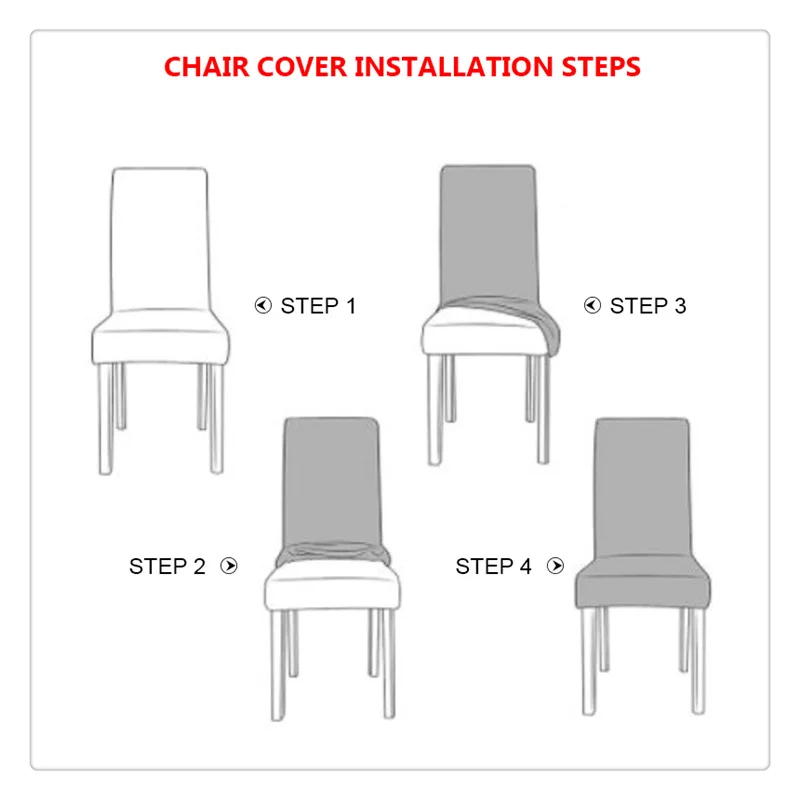 CHAIR COVER INSTALLATION STEPS

STEP 1

STEP 3

STEP 2

STEP 4