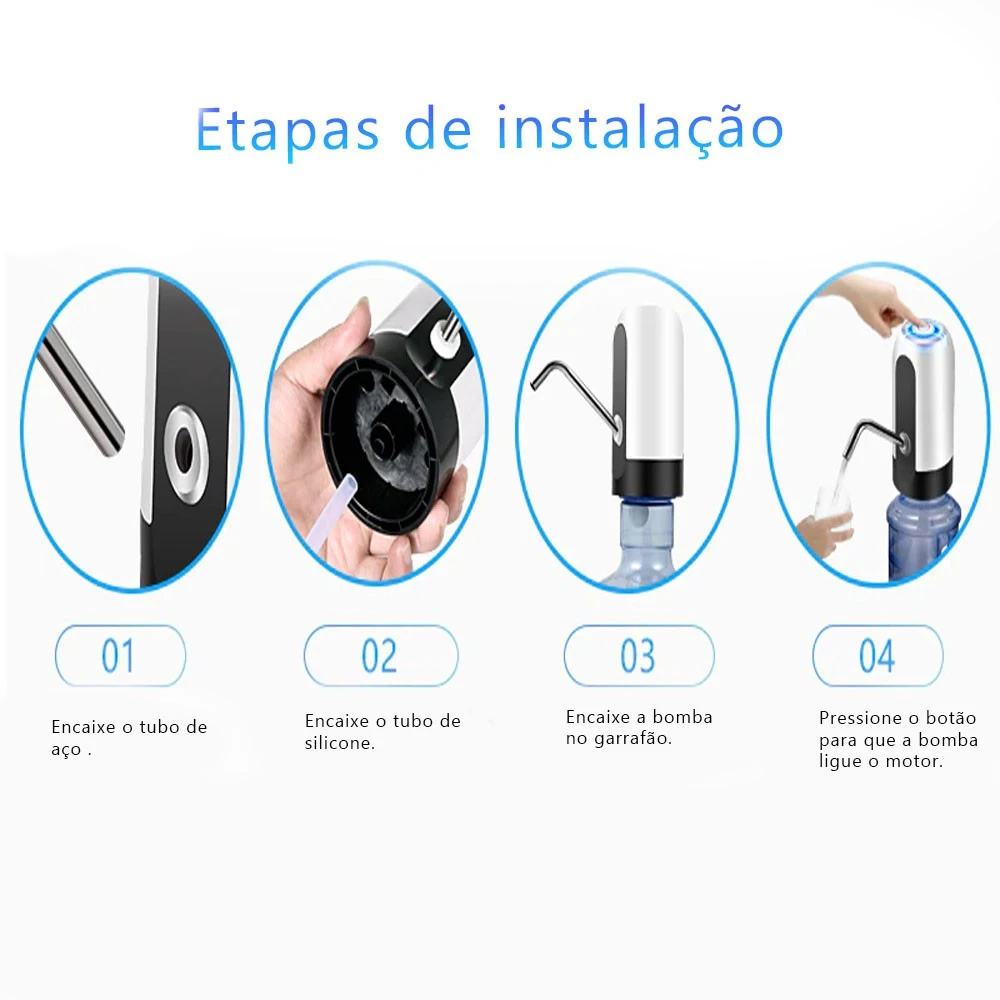 Etapas de instalação

01

Encaixe o tubo de aço .

02

Encaixe o tubo de silicone.

03

Encaixe a bomba no garrafão.

04

Pressione o botão para que a bomba ligue o motor.