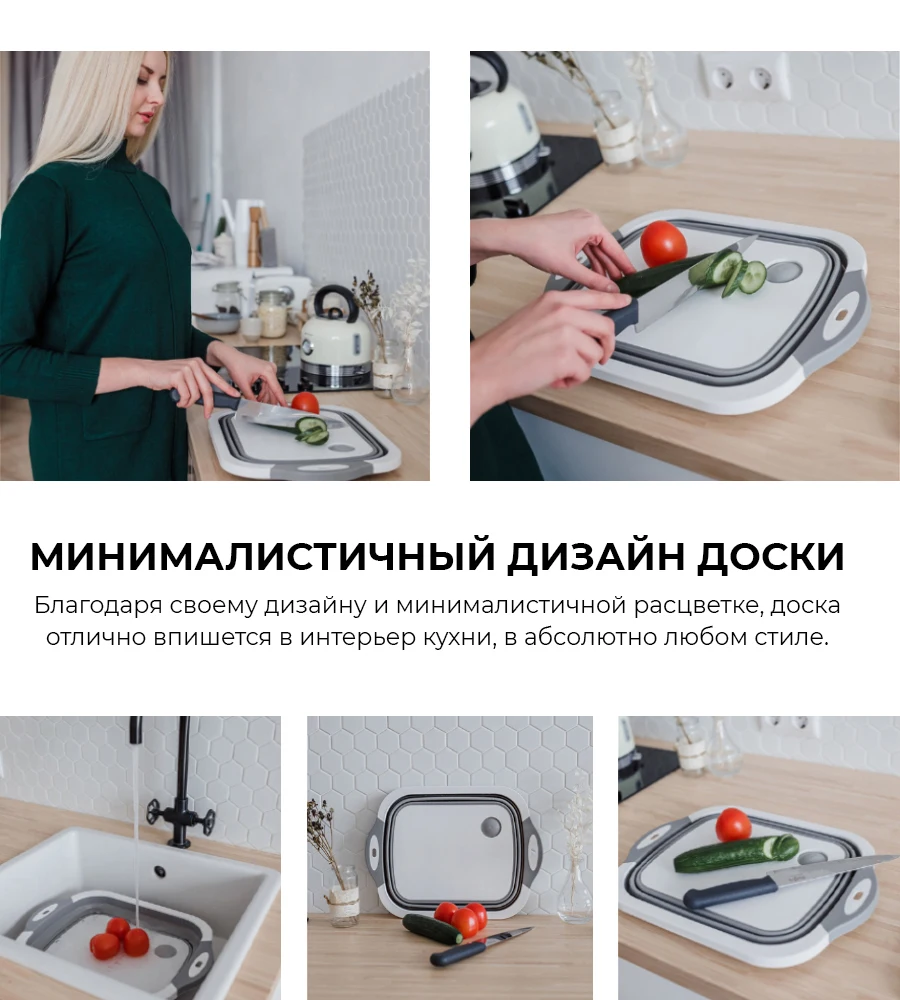 МИНИМАЛИСТИЧНЫЙ ДИЗАЙН ДОСКИ

Благодаря своему дизайну и минималистичной расцветке, доска отлично впишется в интерьер кухни, в абсолютно любом стиле.