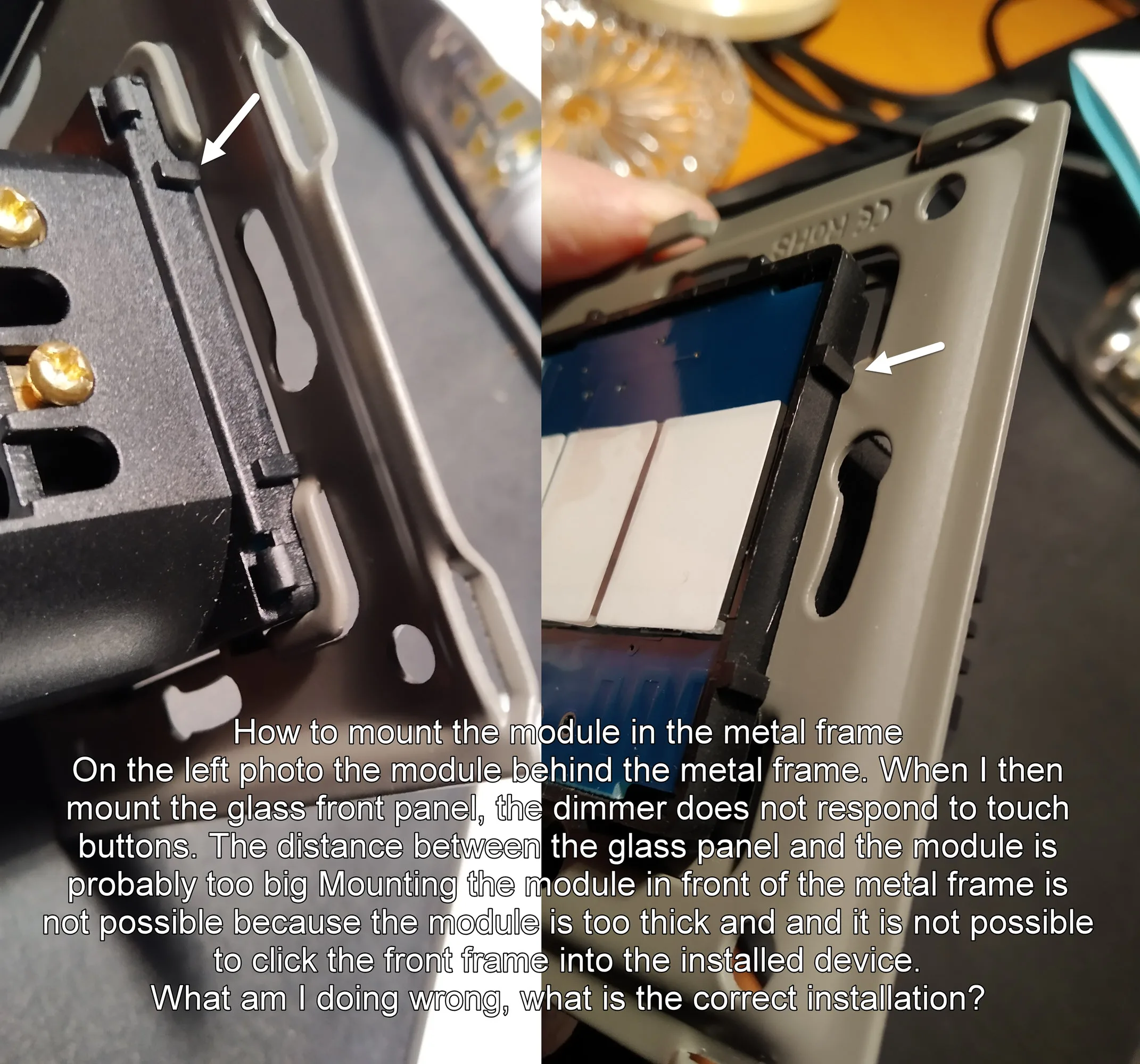 CE RoHS

How to mount the module in the metal frame
On the left photo the module behind the metal frame. When I then mount the glass front panel, the dimmer does not respond to touch buttons. The distance between the glass panel and the module is probably too big Mounting the module in front of the metal frame is not possible because the module is too thick and and it is not possible to click the front frame into the installed device.
What am I doing wrong, what is the correct installation?