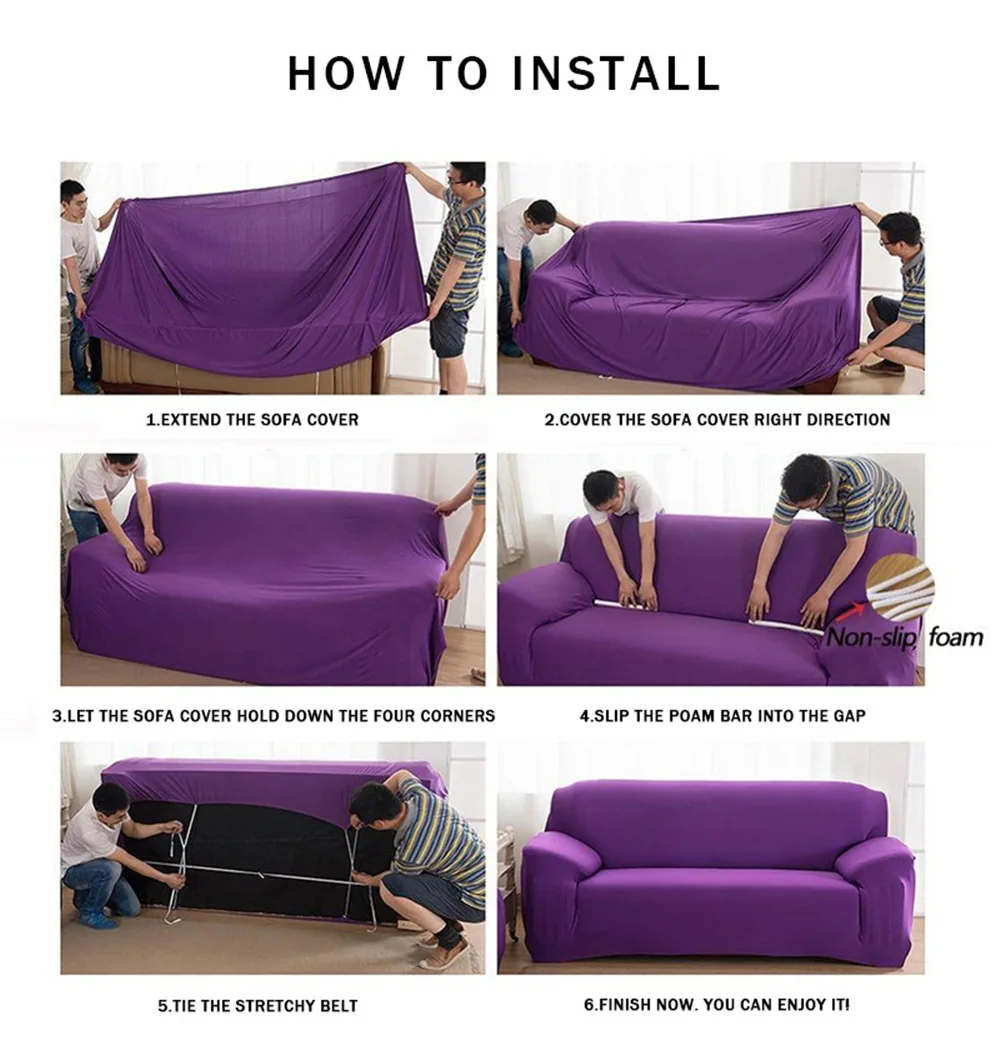 HOW TO INSTALL

1.EXTEND THE SOFA COVER

2.COVER THE SOFA COVER RIGHT DIRECTION

3.LET THE SOFA COVER HOLD DOWN THE FOUR CORNERS

Non-slip foam

4.SLIP THE POAM BAR INTO THE GAP

5.TIE THE STRETCHY BELT

6.FINISH NOW. YOU CAN ENJOY IT!