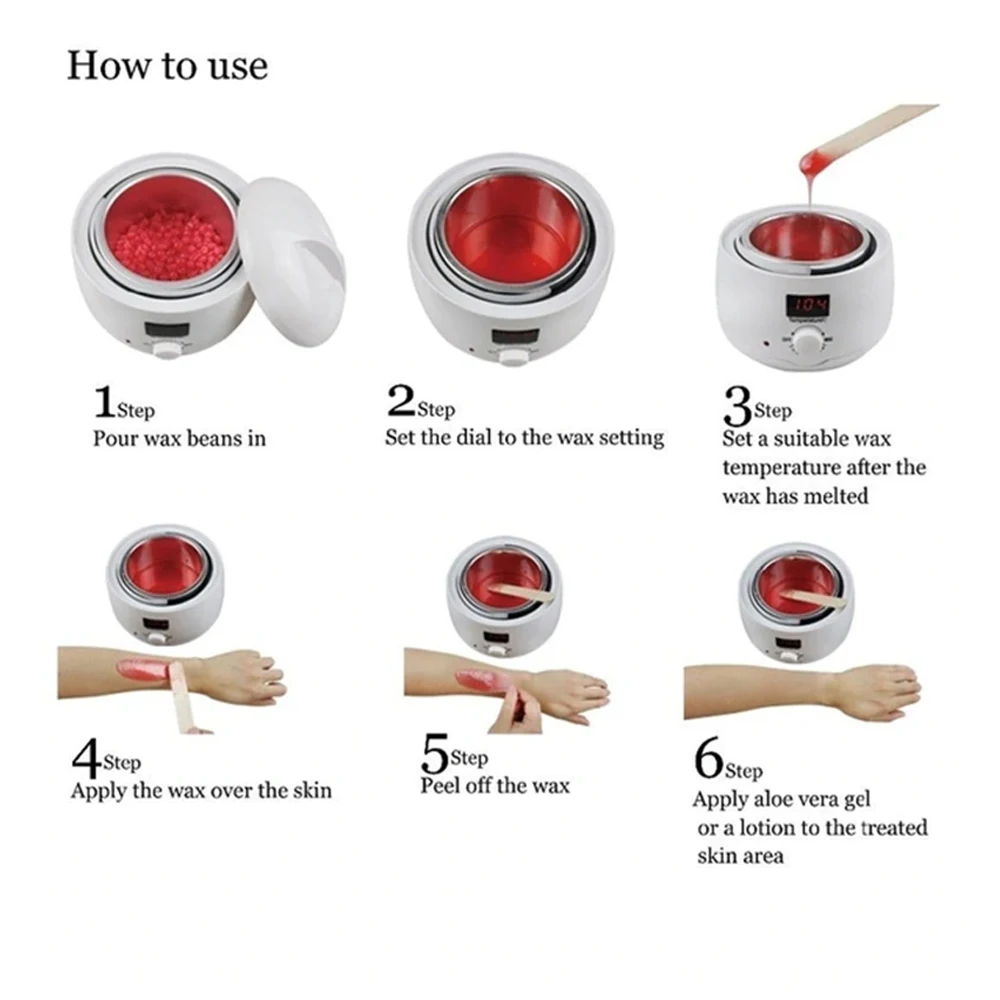 How to use

1Step
Pour wax beans in

2Step
Set the dial to the wax setting

104
Temperature

3Step
Set a suitable wax temperature after the wax has melted

4Step
Apply the wax over the skin

5Step
Peel off the wax

6Step
Apply aloe vera gel or a lotion to the treated skin area