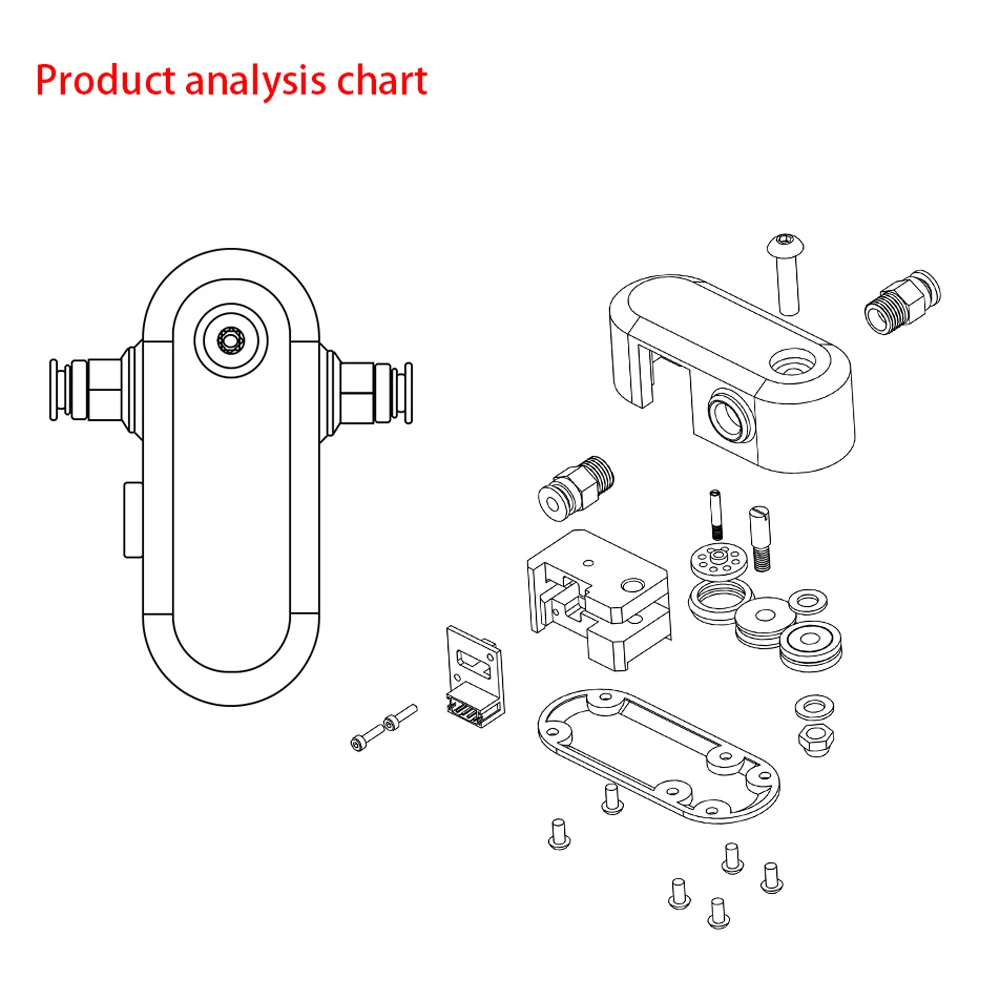 Product analysis chart