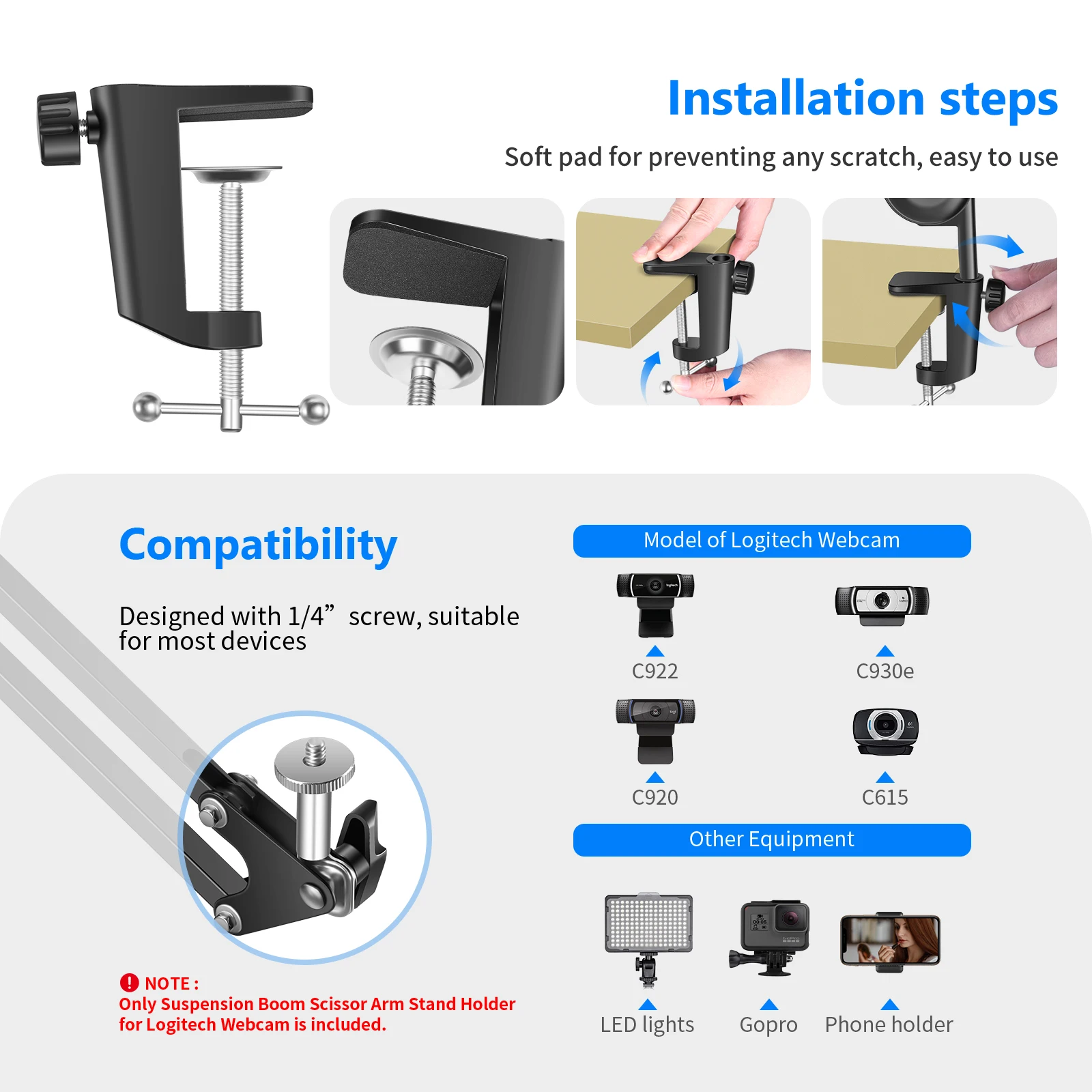 Installation steps

Soft pad for preventing any scratch, easy to use

Compatibility

Designed with 1/4” screw, suitable for most devices

NOTE :
Only Suspension Boom Scissor Arm Stand Holder for Logitech Webcam is included.

Model of Logitech Webcam

C922

C930e

C920

C615

Other Equipment

LED lights

Gopro

Phone holder