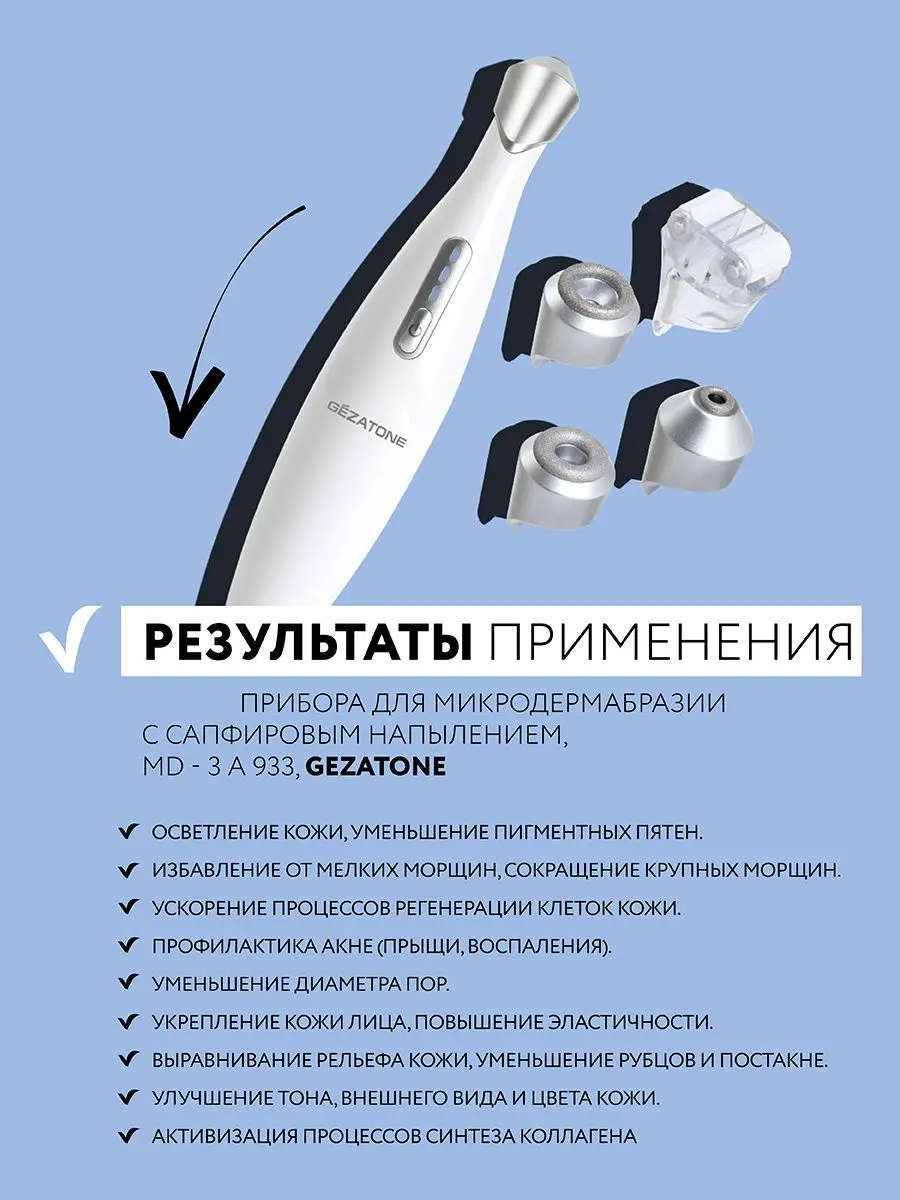 GEZATONE

РЕЗУЛЬТАТЫ ПРИМЕНЕНИЯ

ПРИБОРА ДЛЯ МИКРОДЕРМАБРАЗИИ С САПФИРОВЫМ НАПЫЛЕНИЕМ, MD - 3 A 933, GEZATONE

ОСВЕТЛЕНИЕ КОЖИ, УМЕНЬШЕНИЕ ПИГМЕНТНЫХ ПЯТЕН.

ИЗБАВЛЕНИЕ ОТ МЕЛКИХ МОРЩИН, СОКРАЩЕНИЕ КРУПНЫХ МОРЩИН.

УСКОРЕНИЕ ПРОЦЕССОВ РЕГЕНЕРАЦИИ КЛЕТОК КОЖИ.

ПРОФИЛАКТИКА АКНЕ (ПРЫЩИ, ВОСПАЛЕНИЯ).

УМЕНЬШЕНИЕ ДИАМЕТРА ПОР.

УКРЕПЛЕНИЕ КОЖИ ЛИЦА, ПОВЫШЕНИЕ ЭЛАСТИЧНОСТИ.

ВЫРАВНИВАНИЕ РЕЛЬЕФА КОЖИ, УМЕНЬШЕНИЕ РУБЦОВ И ПОСТАКНЕ.

УЛУЧШЕНИЕ ТОНА, ВНЕШНЕГО ВИДА И ЦВЕТА КОЖИ.

АКТИВИЗАЦИЯ ПРОЦЕССОВ СИНТЕЗА КОЛЛАГЕНА