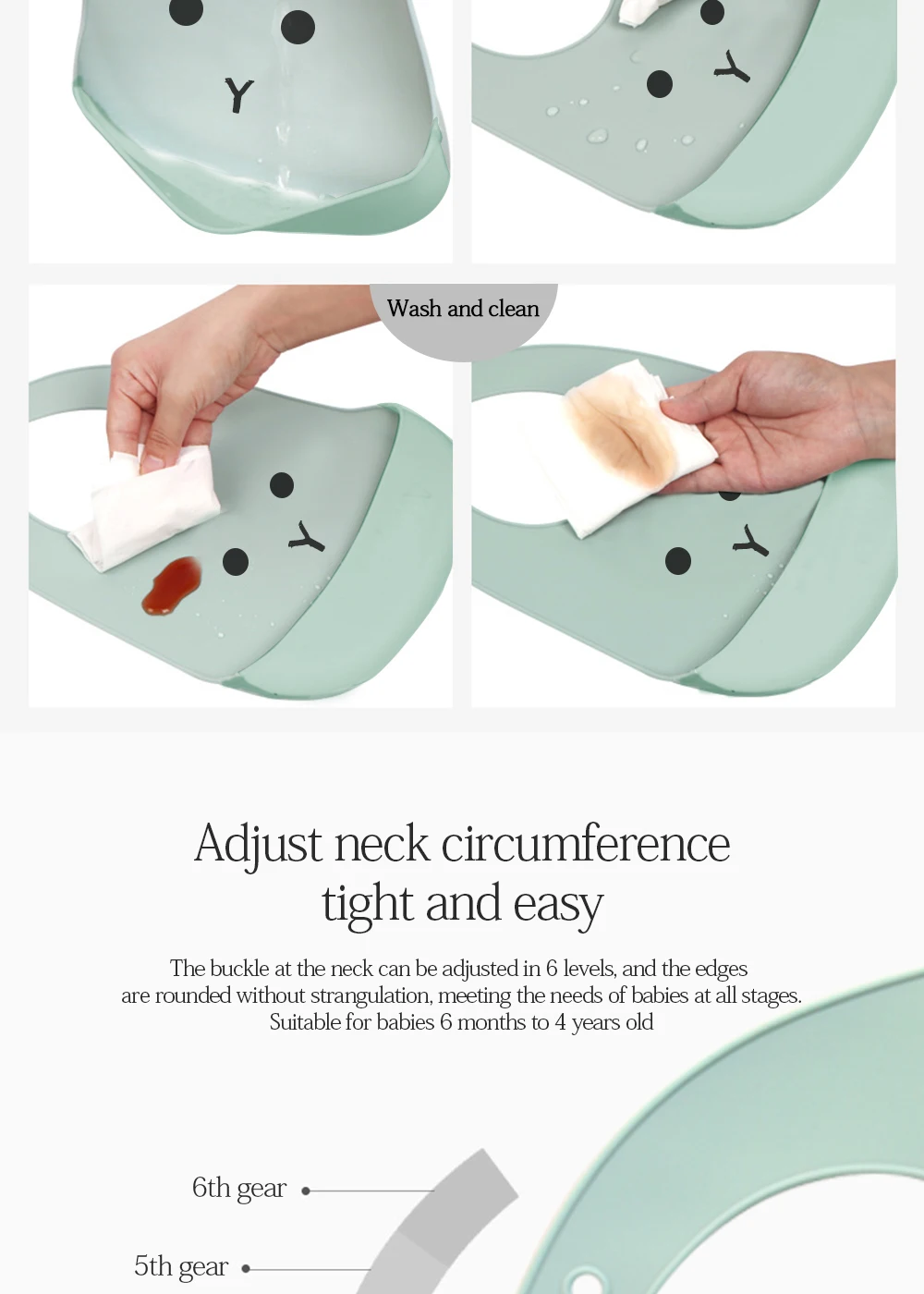 Wash and clean

Adjust neck circumference tight and easy

The buckle at the neck can be adjusted in 6 levels, and the edges are rounded without strangulation, meeting the needs of babies at all stages. Suitable for babies 6 months to 4 years old

6th gear

5th gear