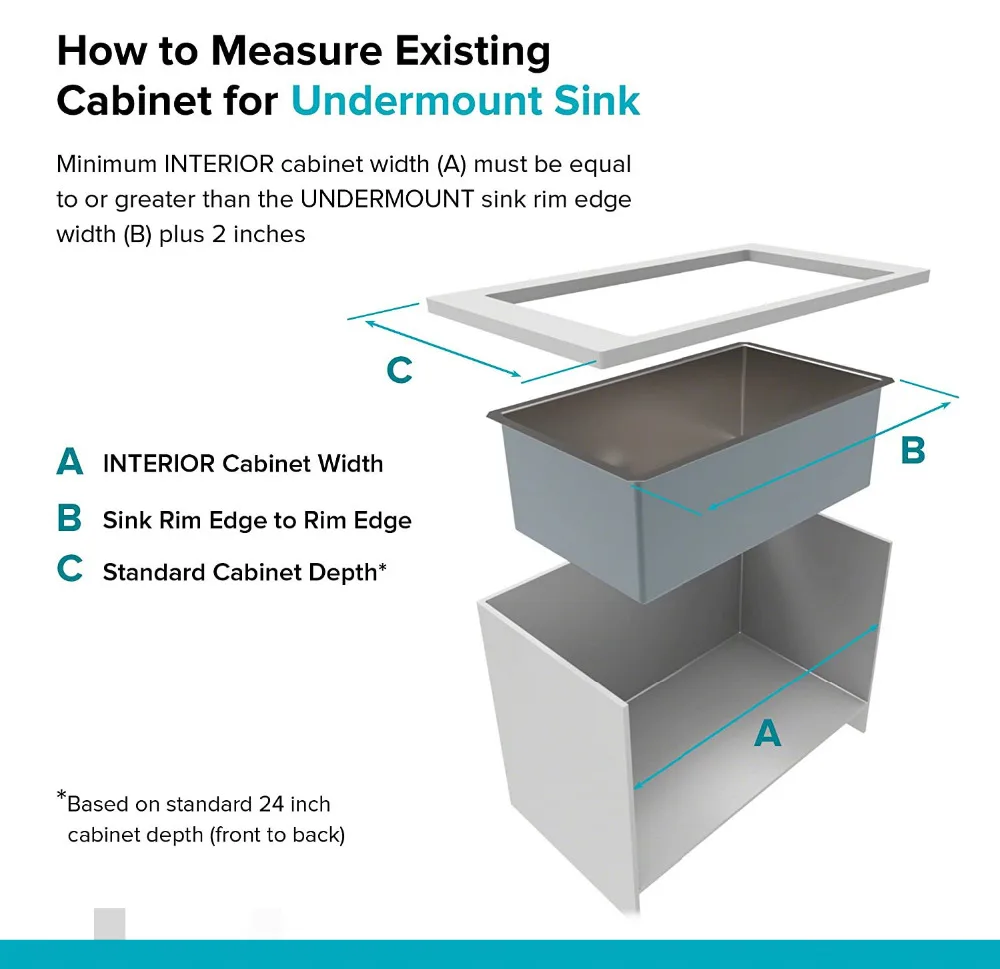 How to Measure Existing Cabinet for Undermount Sink

Minimum INTERIOR cabinet width (A) must be equal to or greater than the UNDERMOUNT sink rim edge width (B) plus 2 inches

C

B

A INTERIOR Cabinet Width

B Sink Rim Edge to Rim Edge

C Standard Cabinet Depth*

A

*Based on standard 24 inch cabinet depth (front to back)