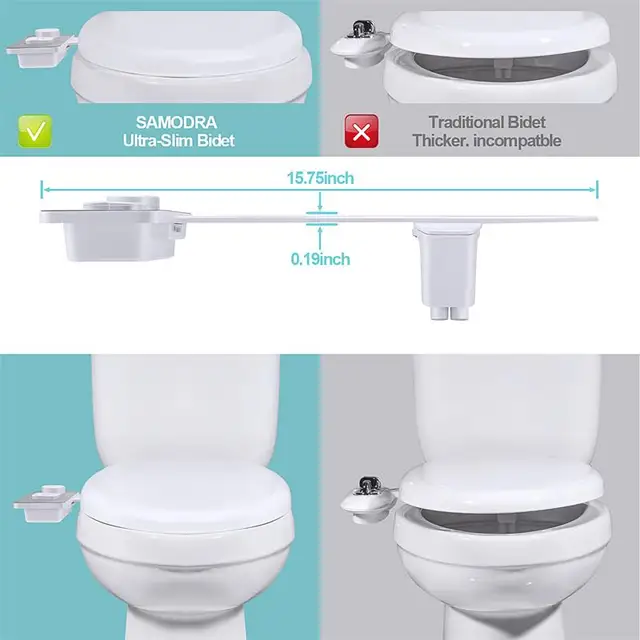 SAMODRA
Ultra-Slim Bidet

Traditional Bidet
Thicker. incompatble

15.75inch

0.19inch