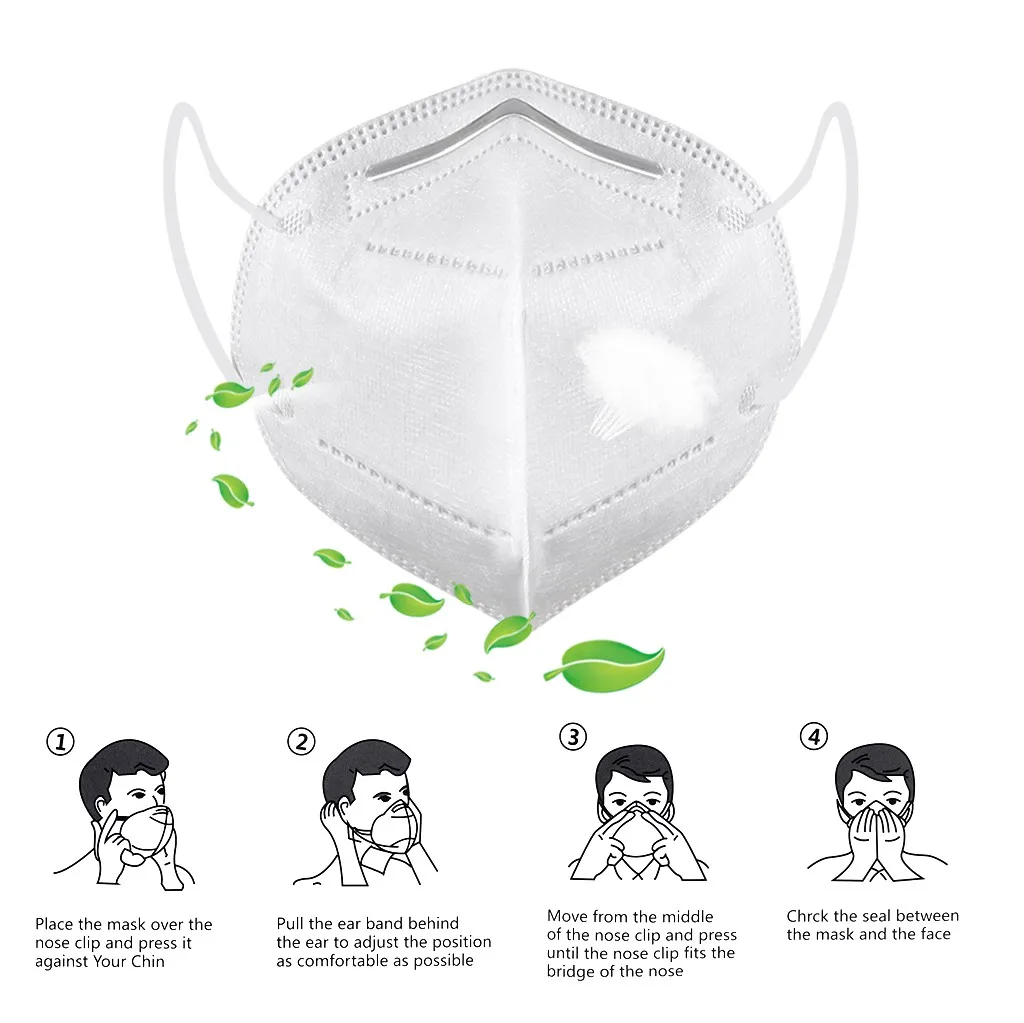 1
Place the mask over the nose clip and press it against Your Chin

2
Pull the ear band behind the ear to adjust the position as comfortable as possible

3
Move from the middle of the nose clip and press until the nose clip fits the bridge of the nose

4
Chrck the seal between the mask and the face