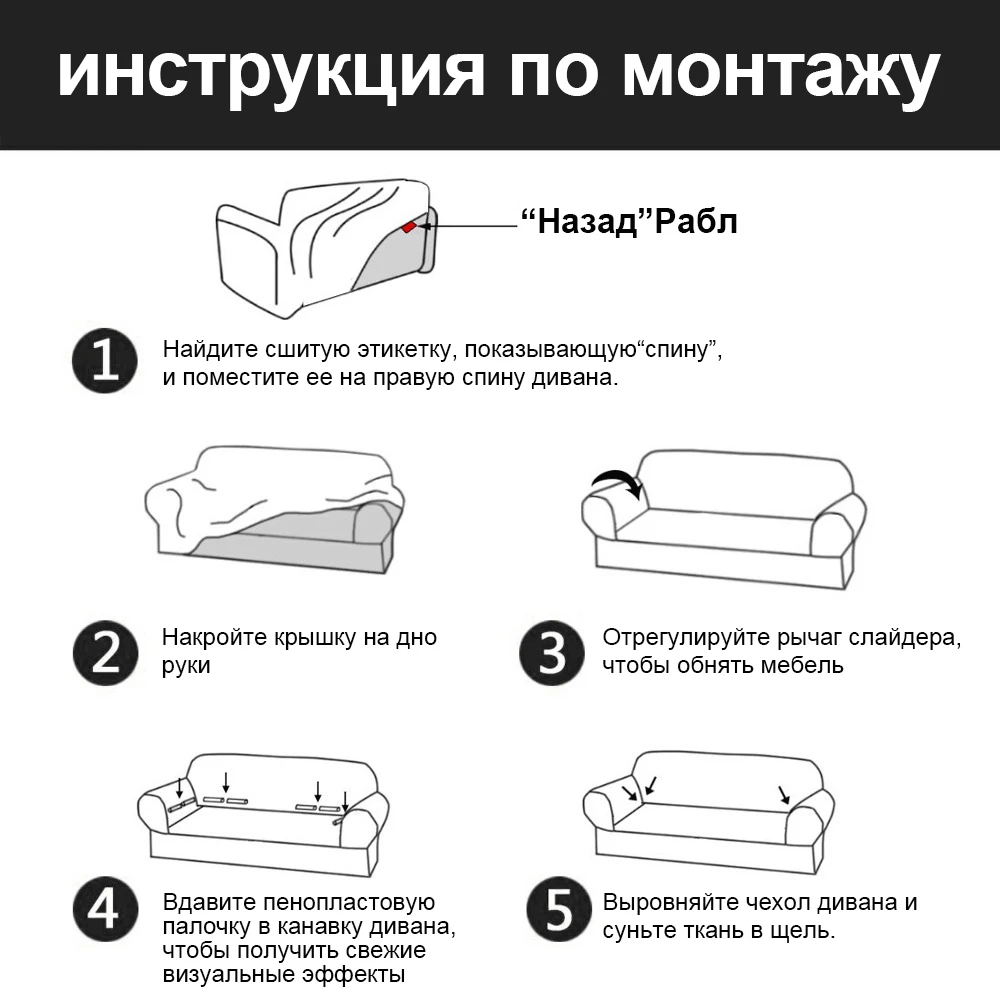 инструкция по монтажу

“Назад”Рабл

1 Найдите сшитую этикетку, показывающую“спину”, и поместите ее на правую спину дивана.

2 Накройте крышку на дно руки

3 Отрегулируйте рычаг слайдера, чтобы обнять мебель

4 Вдавите пенопластовую палочку в канавку дивана, чтобы получить свежие визуальные эффекты

5 Выровняйте чехол дивана и суньте ткань в щель.